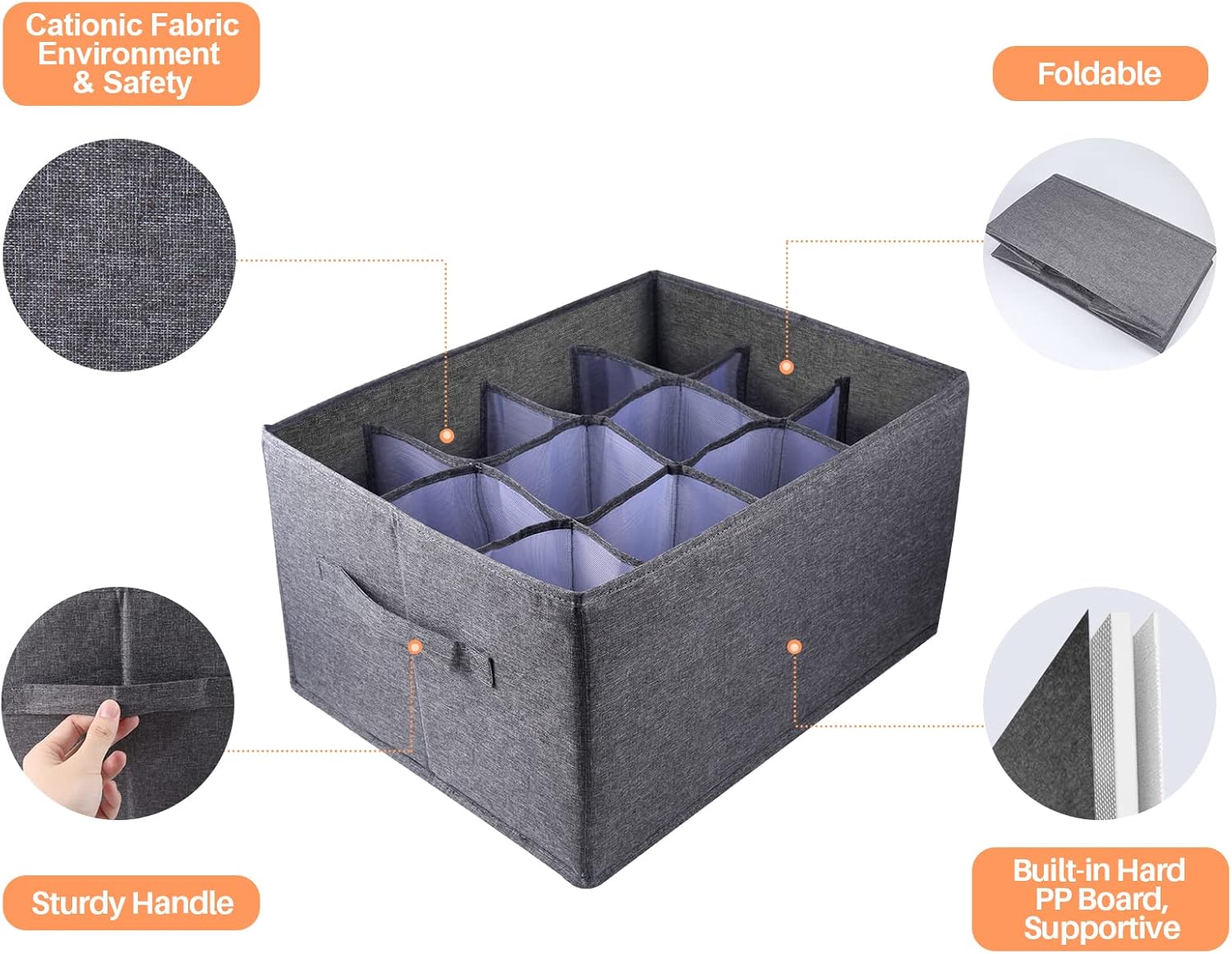 Cationic Fabric Environment & Safety

Foldable

Sturdy Handle

Built-in Hard PP Board, Supportive