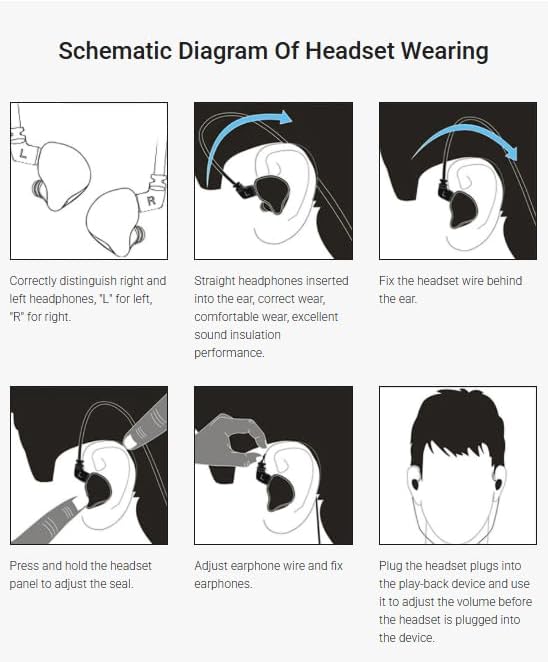 Schematic Diagram Of Headset Wearing

L

R

Correctly distinguish right and left headphones, "L" for left, "R" for right.

Straight headphones inserted into the ear, correct wear, comfortable wear, excellent sound insulation performance.

Fix the headset wire behind the ear.

Press and hold the headset panel to adjust the seal.

Adjust earphone wire and fix earphones.

Plug the headset plugs into the play-back device and use it to adjust the volume before the headset is plugged into the device.