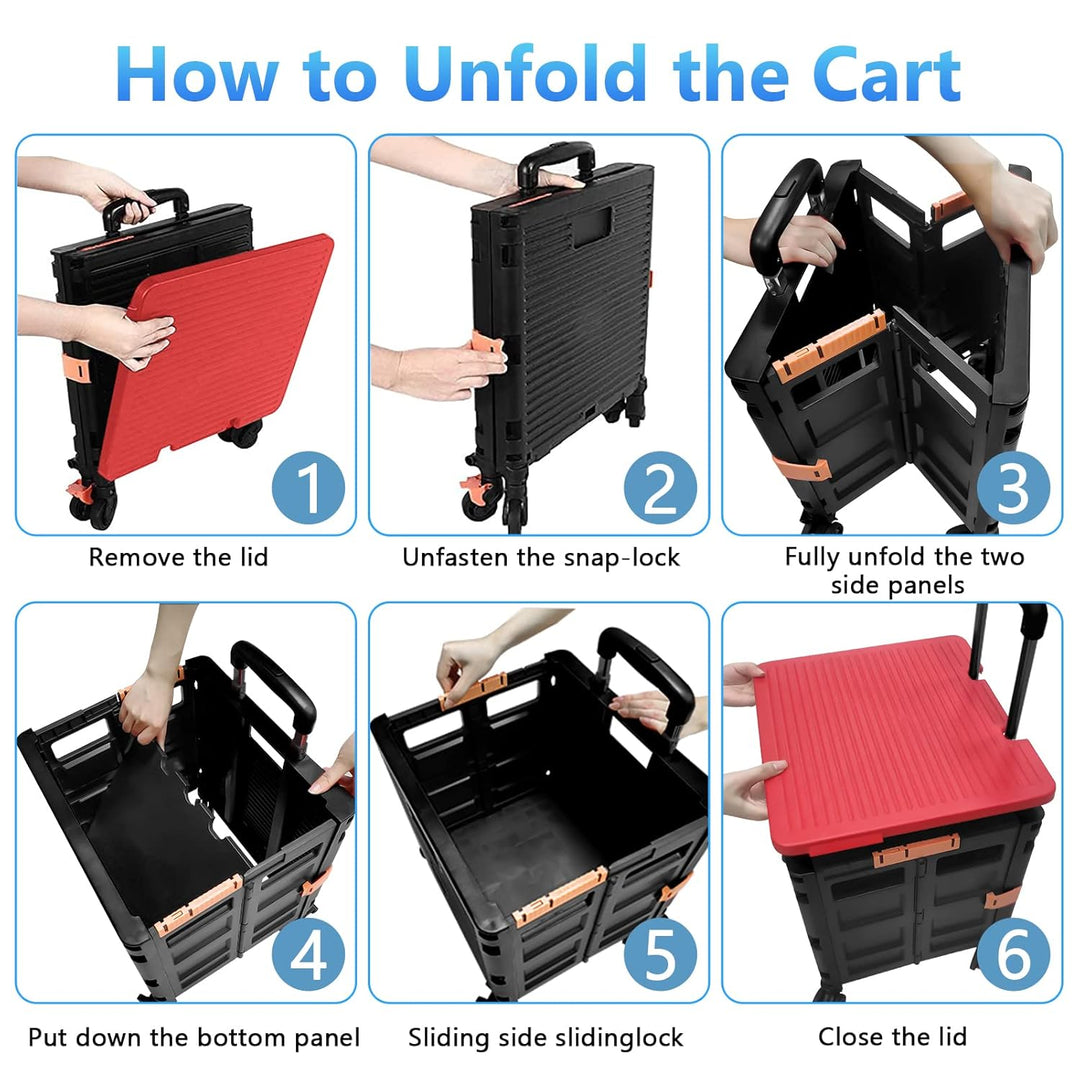 How to Unfold the Cart

1
Remove the lid

2
Unfasten the snap-lock

3
Fully unfold the two side panels

4
Put down the bottom panel

5
Sliding side slidinglock

6
Close the lid