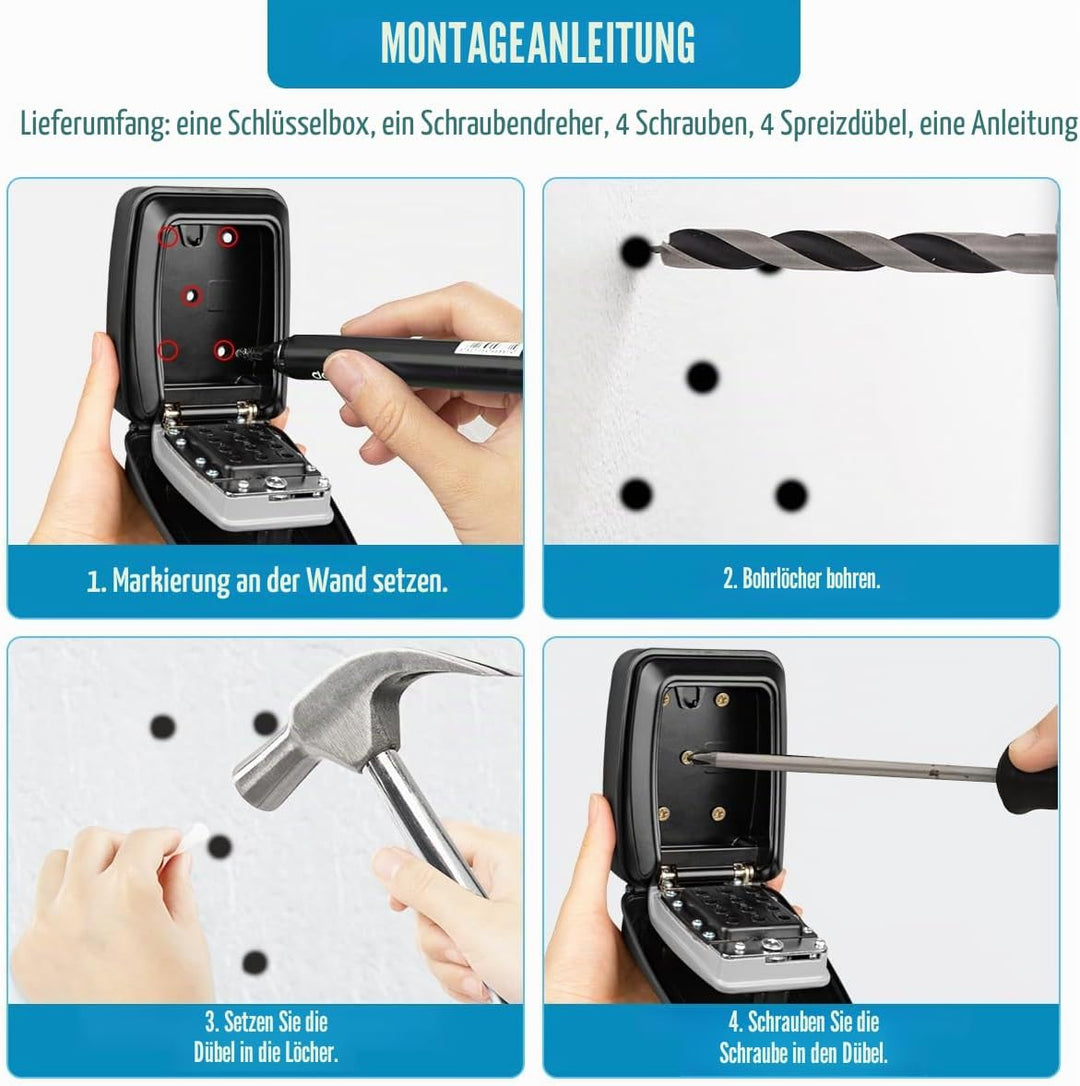 MONTAGEANLEITUNG

Lieferumfang: eine Schlüsselbox, ein Schraubendreher, 4 Schrauben, 4 Spreizdübel, eine Anleitung

1. Markierung an der Wand setzen.

2. Bohrlöcher bohren.

3. Setzen Sie die Dübel in die Löcher.

4. Schrauben Sie die Schraube in den Dübel.