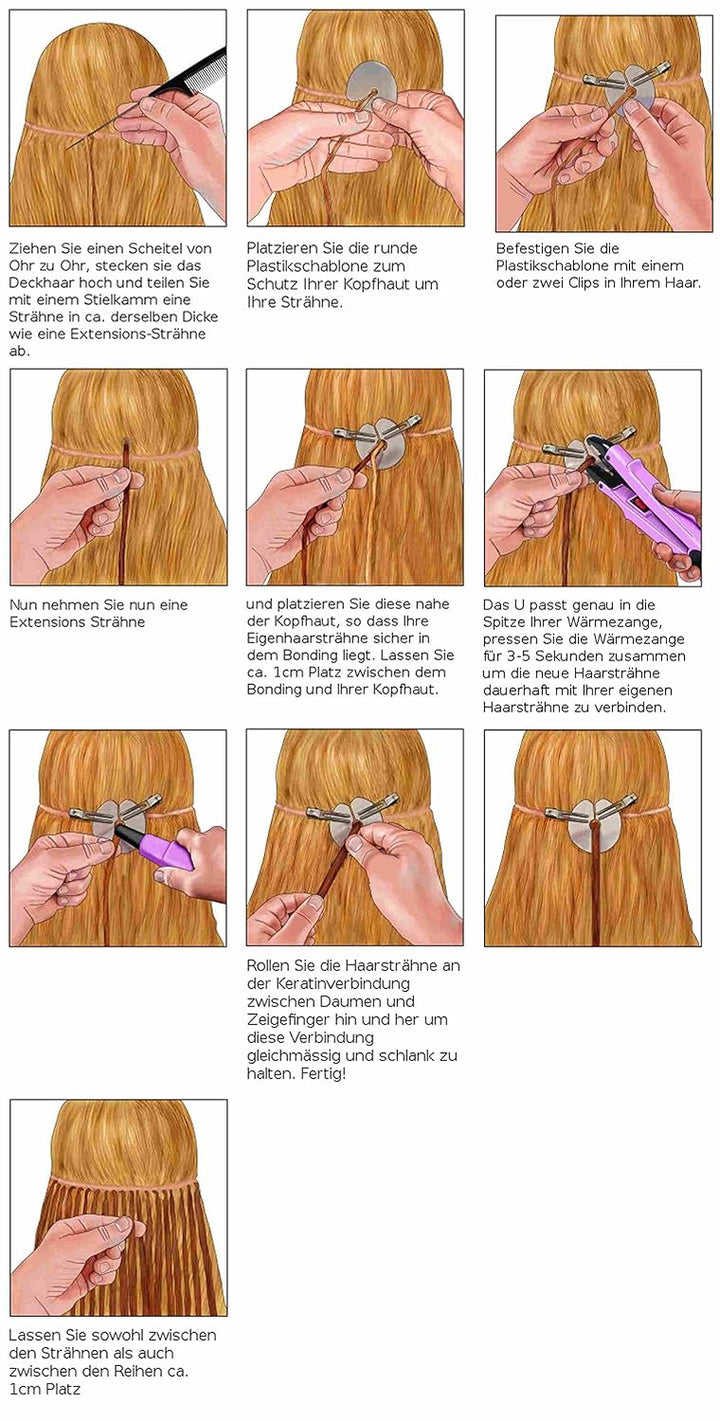 Ziehen Sie einen Scheitel von Ohr zu Ohr, stecken sie das Deckhaar hoch und teilen Sie mit einem Stielkamm eine Strähne in ca. derselben Dicke wie eine Extensions-Strähne ab.

Platzieren Sie die runde Plastikschablone zum Schutz Ihrer Kopfhaut um Ihre Strähne.

Befestigen Sie die Plastikschablone mit einem oder zwei Clips in Ihrem Haar.

Nun nehmen Sie nun eine Extensions Strähne

und platzieren Sie diese nahe der Kopfhaut, so dass Ihre Eigenhaarsträhne sicher in dem Bonding liegt. Lassen Sie ca. 1cm Platz zwischen dem Bonding und Ihrer Kopfhaut.

Das U passt genau in die Spitze Ihrer Wärmezange, pressen Sie die Wärmezange für 3-5 Sekunden zusammen um die neue Haarsträhne dauerhaft mit Ihrer eigenen Haarsträhne zu verbinden.

Rollen Sie die Haarsträhne an der Keratinverbindung zwischen Daumen und Zeigefinger hin und her um diese Verbindung gleichmässig und schlank zu halten. Fertig!

Lassen Sie sowohl zwischen den Strähnen als auch zwischen den Reihen ca. 1cm Platz