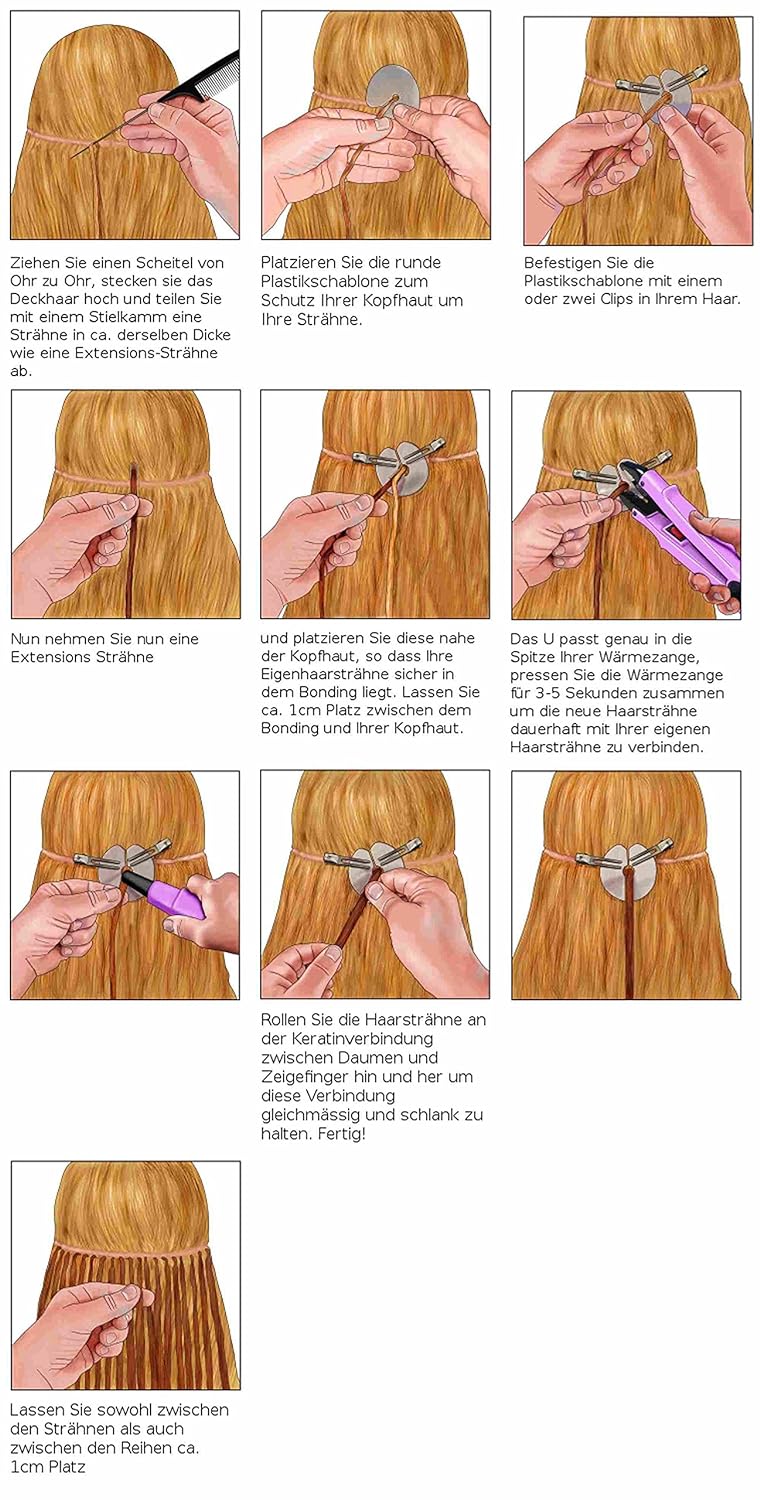 Ziehen Sie einen Scheitel von Ohr zu Ohr, stecken sie das Deckhaar hoch und teilen Sie mit einem Stielkamm eine Strähne in ca. derselben Dicke wie eine Extensions-Strähne ab.

Platzieren Sie die runde Plastikschablone zum Schutz Ihrer Kopfhaut um Ihre Strähne.

Befestigen Sie die Plastikschablone mit einem oder zwei Clips in Ihrem Haar.

Nun nehmen Sie nun eine Extensions Strähne

und platzieren Sie diese nahe der Kopfhaut, so dass Ihre Eigenhaarsträhne sicher in dem Bonding liegt. Lassen Sie ca. 1cm Platz zwischen dem Bonding und Ihrer Kopfhaut.

Das U passt genau in die Spitze Ihrer Wärmezange, pressen Sie die Wärmezange für 3-5 Sekunden zusammen um die neue Haarsträhne dauerhaft mit Ihrer eigenen Haarsträhne zu verbinden.

Rollen Sie die Haarsträhne an der Keratinverbindung zwischen Daumen und Zeigefinger hin und her um diese Verbindung gleichmässig und schlank zu halten. Fertig!

Lassen Sie sowohl zwischen den Strähnen als auch zwischen den Reihen ca. 1cm Platz