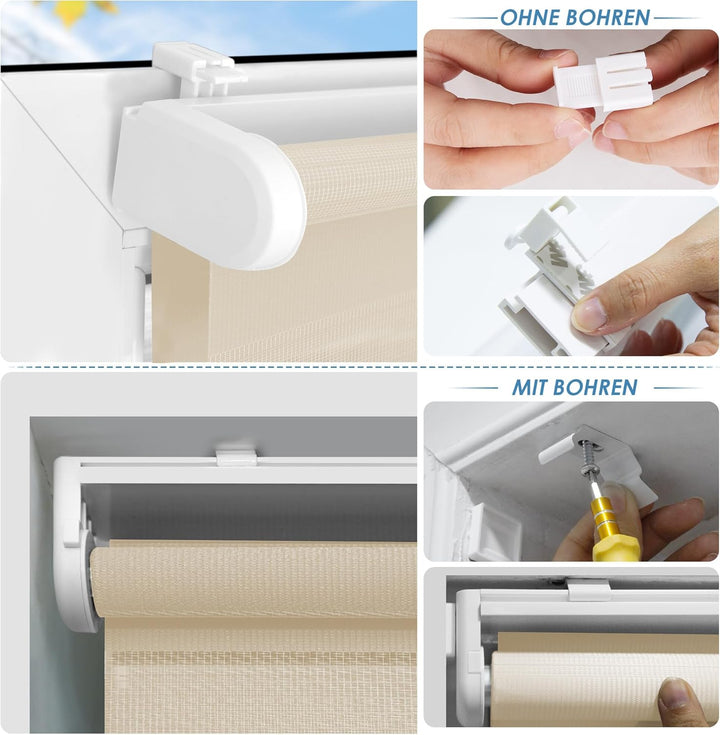 OHNE BOHREN

MIT BOHREN