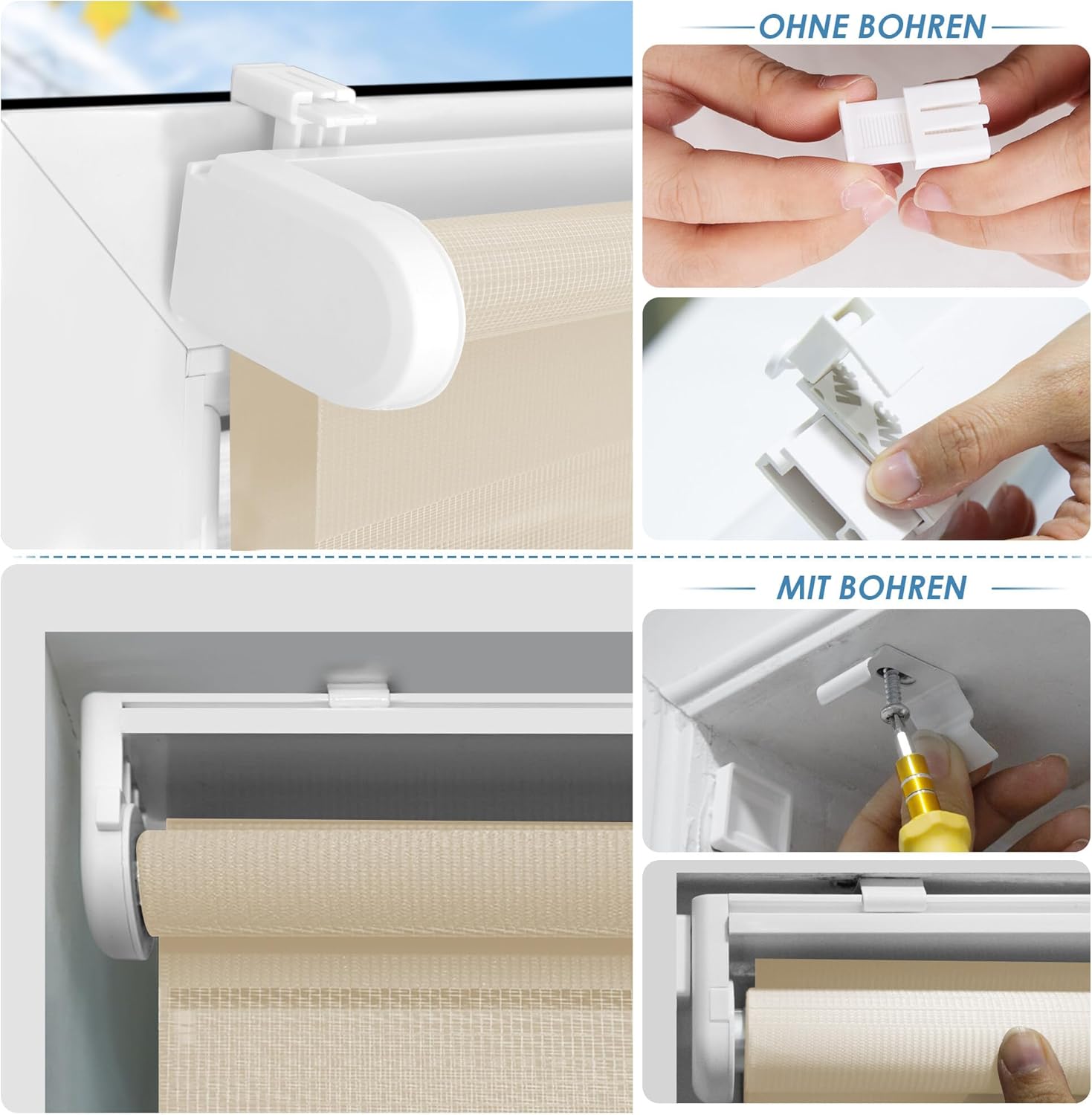 OHNE BOHREN

MIT BOHREN