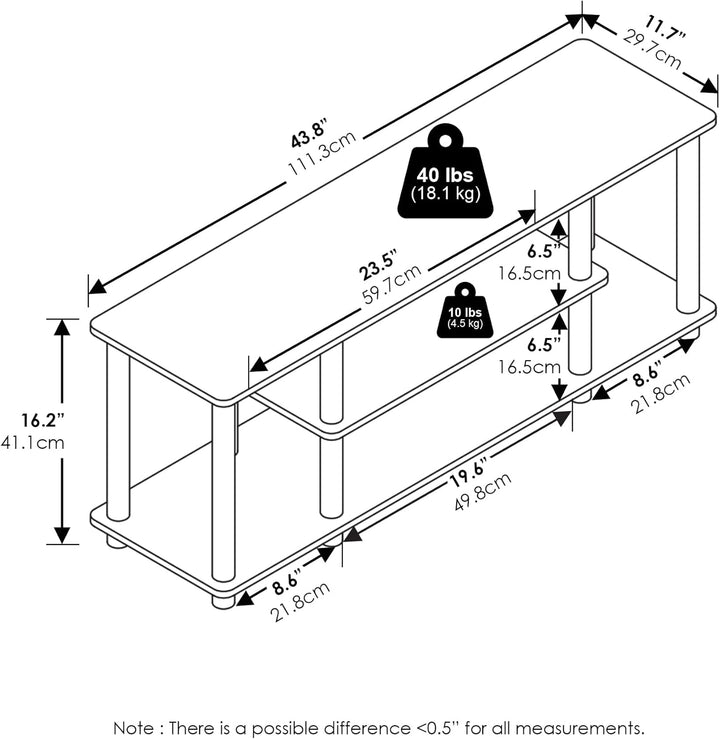 11.7"
29.7cm

43.8"
111.3cm

40 lbs
(18.1 kg)

23.5"
59.7cm

6.5"
16.5cm

10 lbs
(4.5 kg)

6.5"
16.5cm

8.6"
21.8cm

16.2"
41.1cm

19.6"
49.8cm

8.6"
21.8cm

Note : There is a possible difference <0.5" for all measurements.