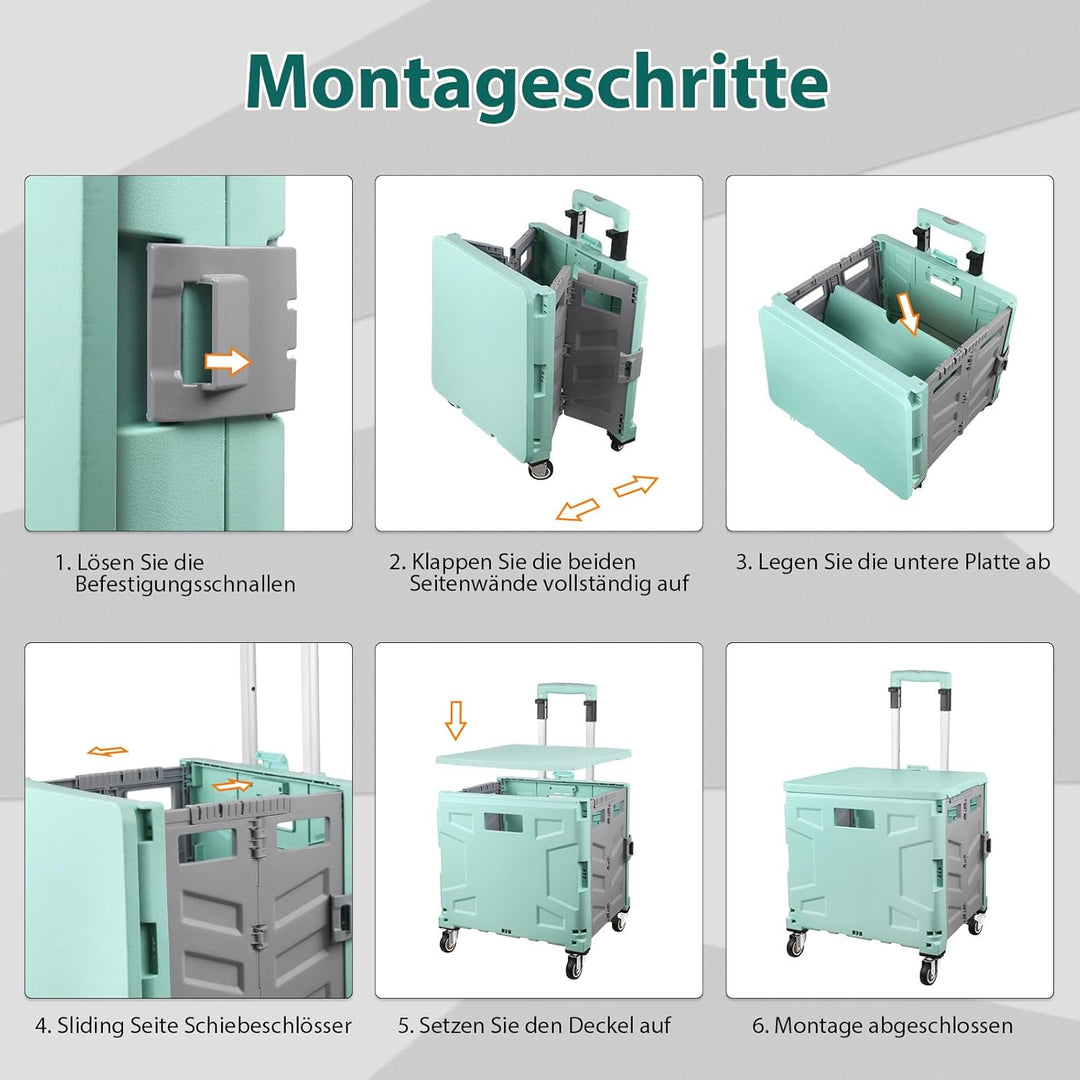 Montageschritte

1. Lösen Sie die Befestigungsschnallen

2. Klappen Sie die beiden Seitenwände vollständig auf

3. Legen Sie die untere Platte ab

4. Sliding Seite Schiebeschlösser

5. Setzen Sie den Deckel auf

6. Montage abgeschlossen