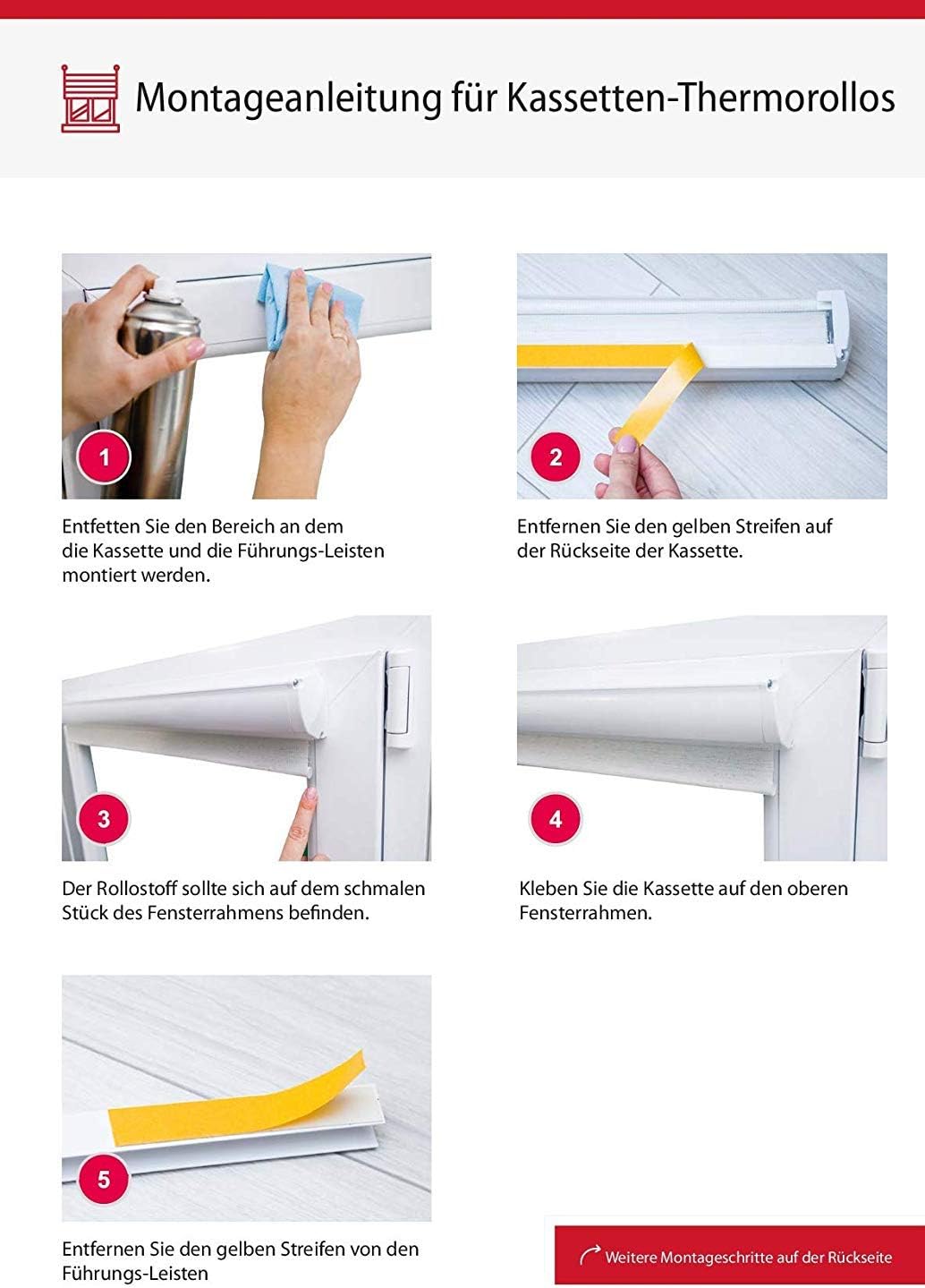 Montageanleitung für Kassetten-Thermorollos

1

Entfetten Sie den Bereich an dem die Kassette und die Führungs-Leisten montiert werden.

2

Entfernen Sie den gelben Streifen auf der Rückseite der Kassette.

3

Der Rollostoff sollte sich auf dem schmalen Stück des Fensterrahmens befinden.

4

Kleben Sie die Kassette auf den oberen Fensterrahmen.

5

Entfernen Sie den gelben Streifen von den Führungs-Leisten

Weitere Montageschritte auf der Rückseite