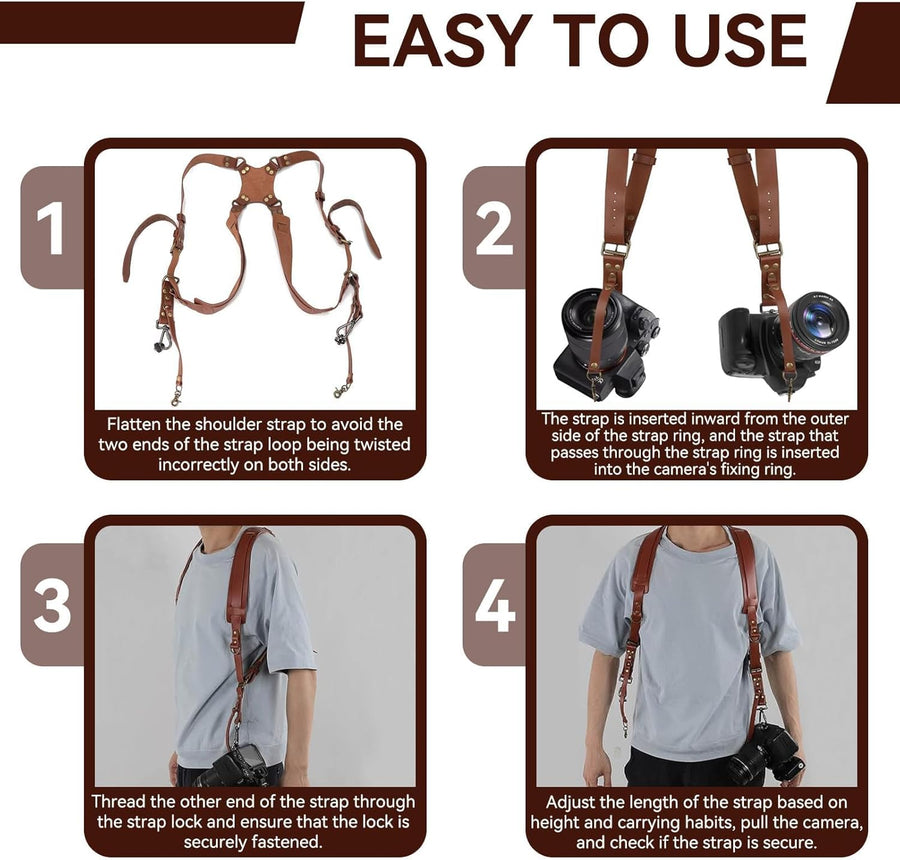 EASY TO USE

1

Flatten the shoulder strap to avoid the two ends of the strap loop being twisted incorrectly on both sides.

2

The strap is inserted inward from the outer side of the strap ring, and the strap that passes through the strap ring is inserted into the camera's fixing ring.

3

Thread the other end of the strap through the strap lock and ensure that the lock is securely fastened.

4

Adjust the length of the strap based on height and carrying habits, pull the camera, and check if the strap is secure.