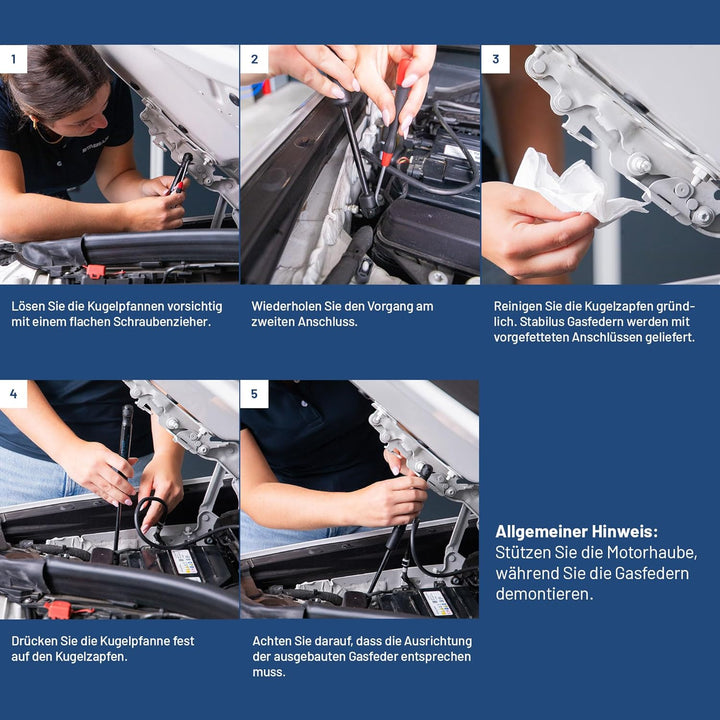 1

Lösen Sie die Kugelpfannen vorsichtig mit einem flachen Schraubenzieher.

2

Wiederholen Sie den Vorgang am zweiten Anschluss.

3

Reinigen Sie die Kugelzapfen gründlich. Stabilus Gasfedern werden mit vorgefetteten Anschlüssen geliefert.

4

Drücken Sie die Kugelpfanne fest auf den Kugelzapfen.

5

Achten Sie darauf, dass die Ausrichtung der ausgebauten Gasfeder entsprechen muss.

Allgemeiner Hinweis:
Stützen Sie die Motorhaube, während Sie die Gasfedern demontieren.