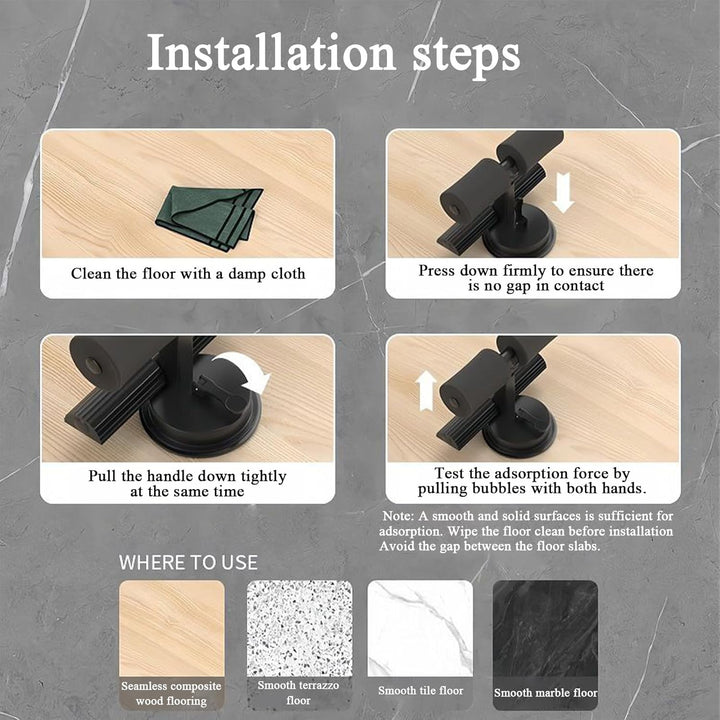 Installation steps

Clean the floor with a damp cloth

Press down firmly to ensure there is no gap in contact

Pull the handle down tightly at the same time

Test the adsorption force by pulling bubbles with both hands.

Note: A smooth and solid surfaces is sufficient for adsorption. Wipe the floor clean before installation Avoid the gap between the floor slabs.

WHERE TO USE

Seamless composite wood flooring

Smooth terrazzo floor

Smooth tile floor

Smooth marble floor