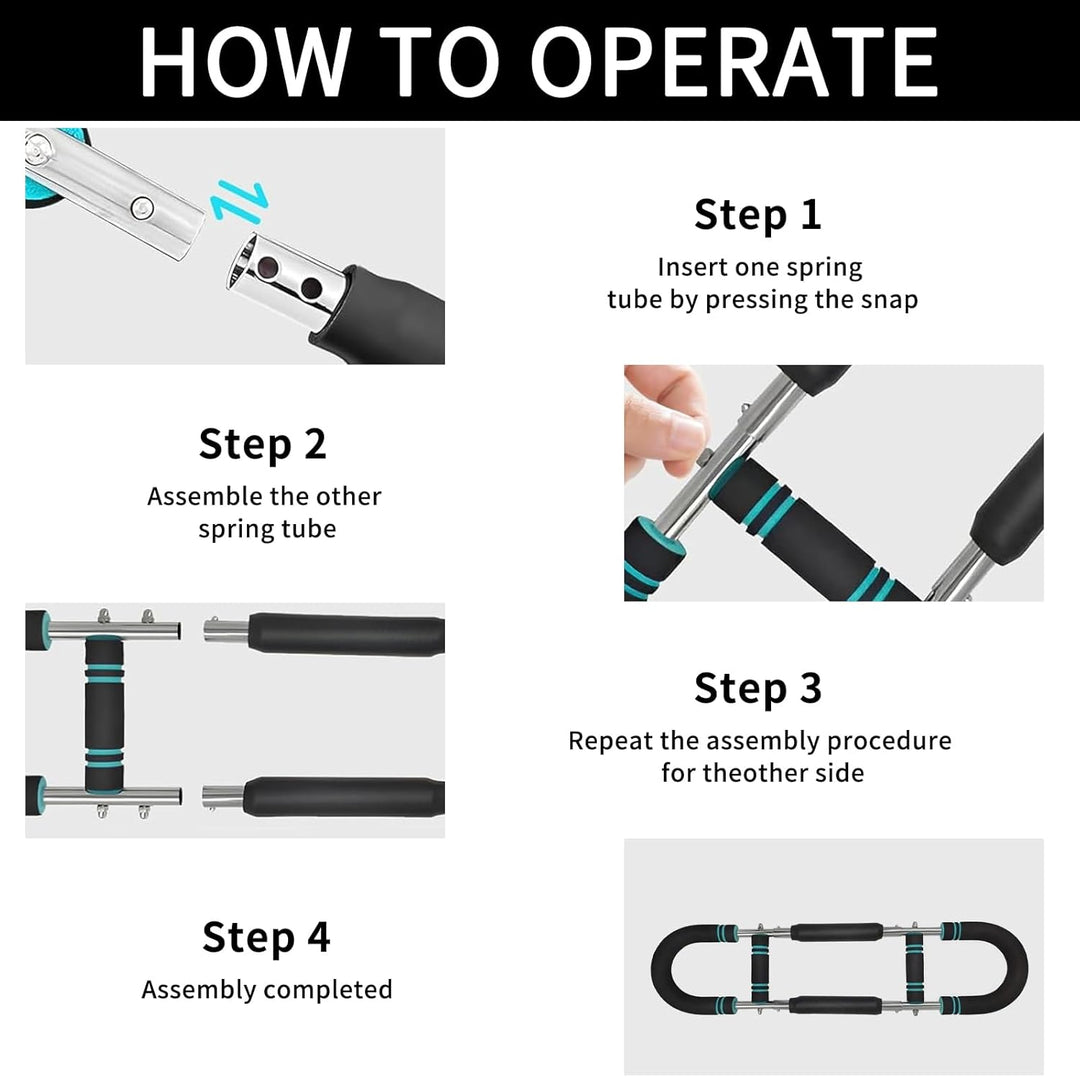 HOW TO OPERATE

Step 1
Insert one spring tube by pressing the snap

Step 2
Assemble the other spring tube

Step 3
Repeat the assembly procedure for theother side

Step 4
Assembly completed