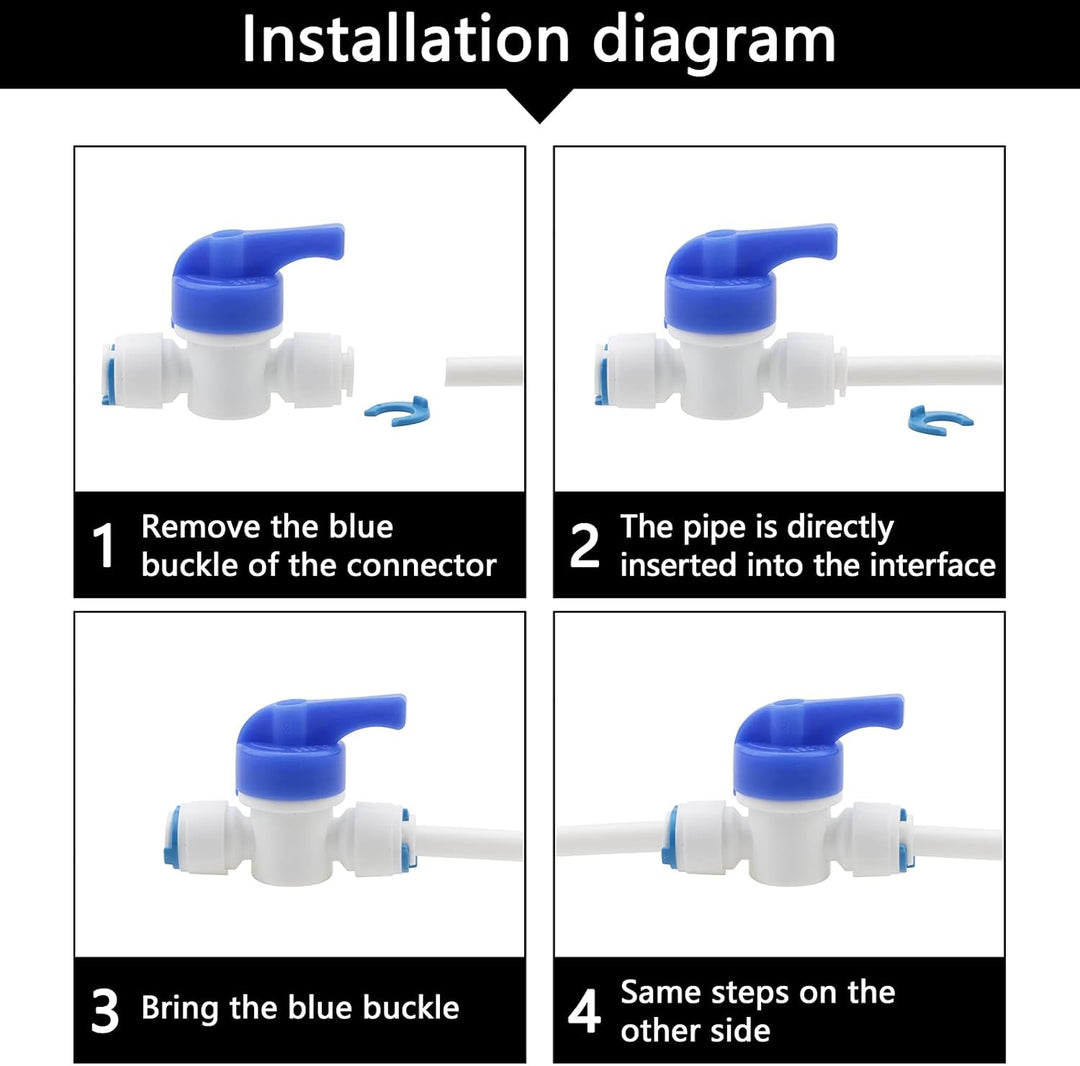 Installation diagram

1 Remove the blue buckle of the connector

2 The pipe is directly inserted into the interface

3 Bring the blue buckle

4 Same steps on the other side