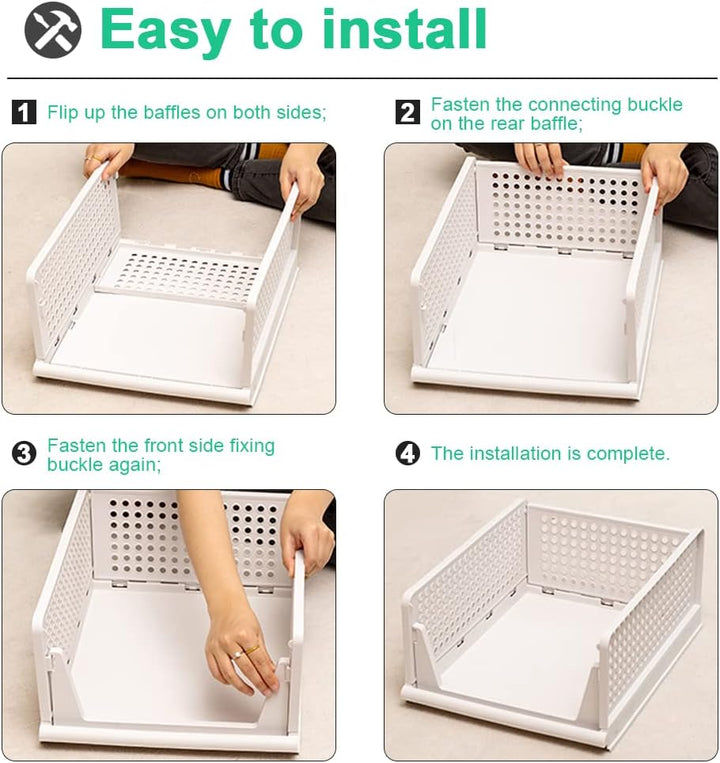 Easy to install

1 Flip up the baffles on both sides;

2 Fasten the connecting buckle on the rear baffle;

3 Fasten the front side fixing buckle again;

4 The installation is complete.