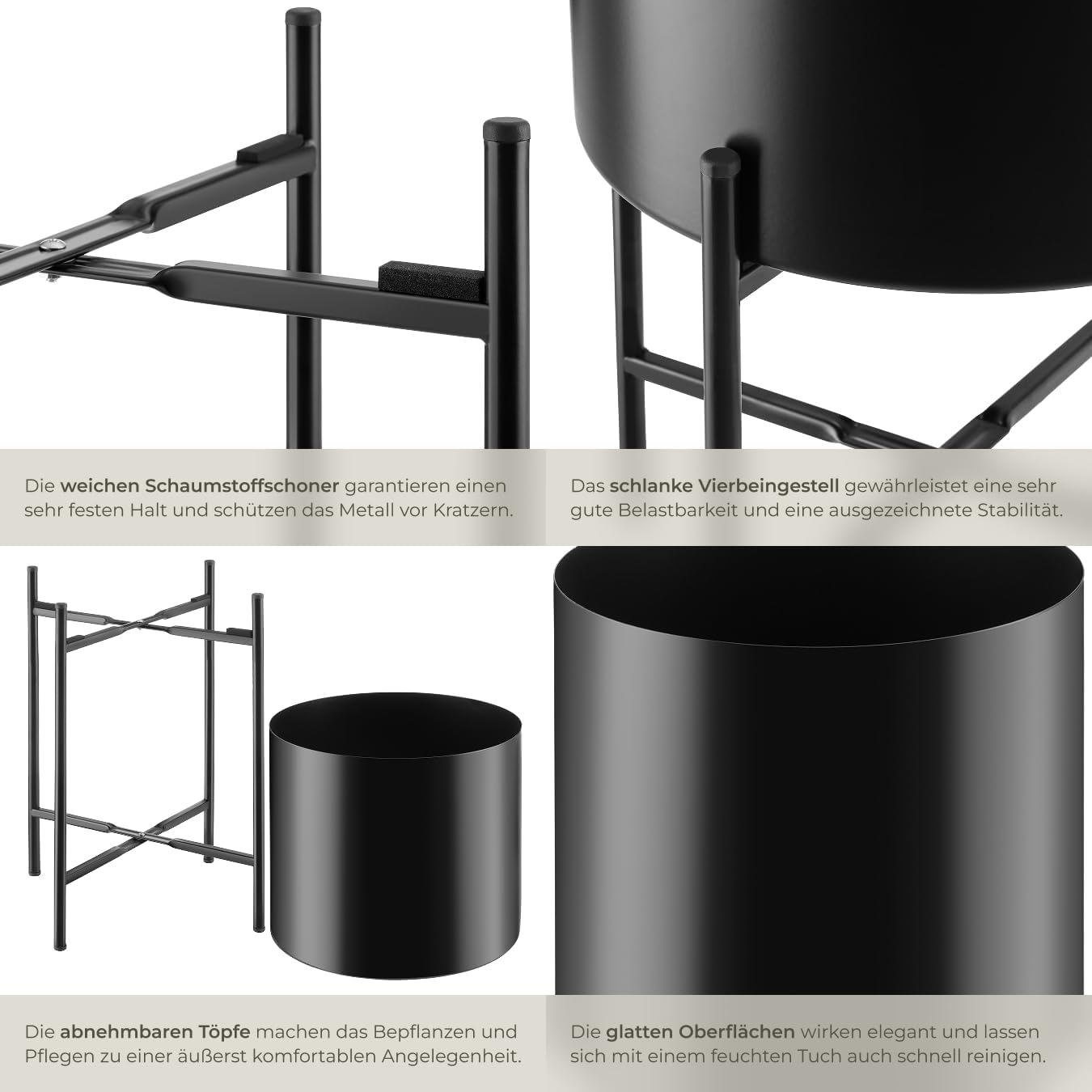 Die weichen Schaumstoffschoner garantieren einen sehr festen Halt und schützen das Metall vor Kratzern.

Das schlanke Vierbeingestell gewährleistet eine sehr gute Belastbarkeit und eine ausgezeichnete Stabilität.

Die abnehmbaren Töpfe machen das Bepflanzen und Pflegen zu einer äußerst komfortablen Angelegenheit.

Die glatten Oberflächen wirken elegant und lassen sich mit einem feuchten Tuch auch schnell reinigen.