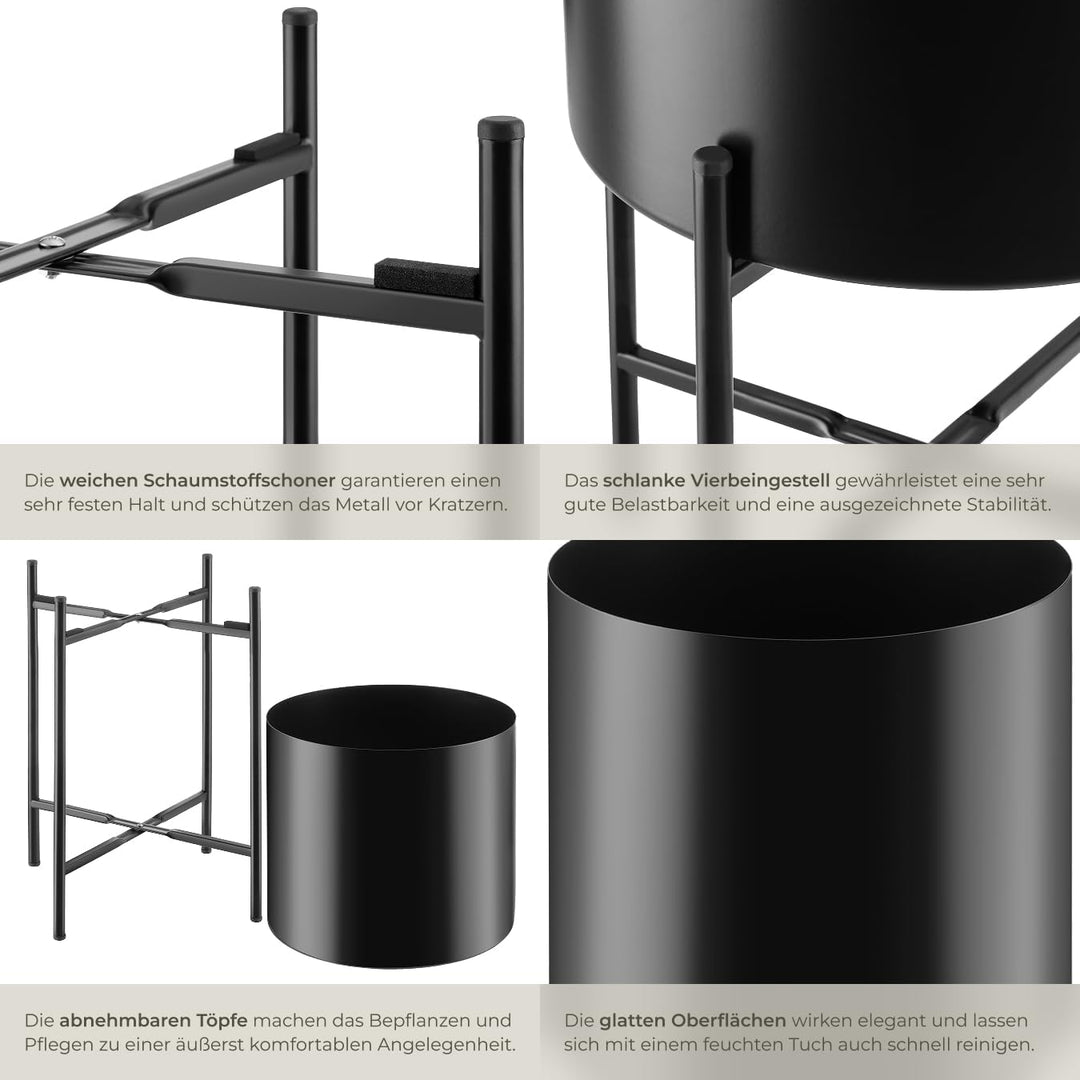 Die weichen Schaumstoffschoner garantieren einen sehr festen Halt und schützen das Metall vor Kratzern.

Das schlanke Vierbeingestell gewährleistet eine sehr gute Belastbarkeit und eine ausgezeichnete Stabilität.

Die abnehmbaren Töpfe machen das Bepflanzen und Pflegen zu einer äußerst komfortablen Angelegenheit.

Die glatten Oberflächen wirken elegant und lassen sich mit einem feuchten Tuch auch schnell reinigen.