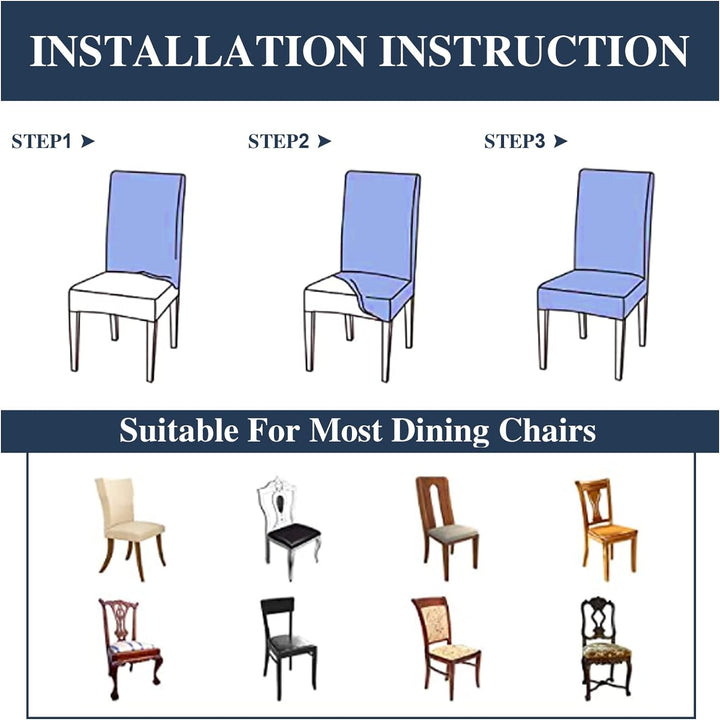 INSTALLATION INSTRUCTION

STEP1 ➤

STEP2 ➤

STEP3 ➤

Suitable For Most Dining Chairs