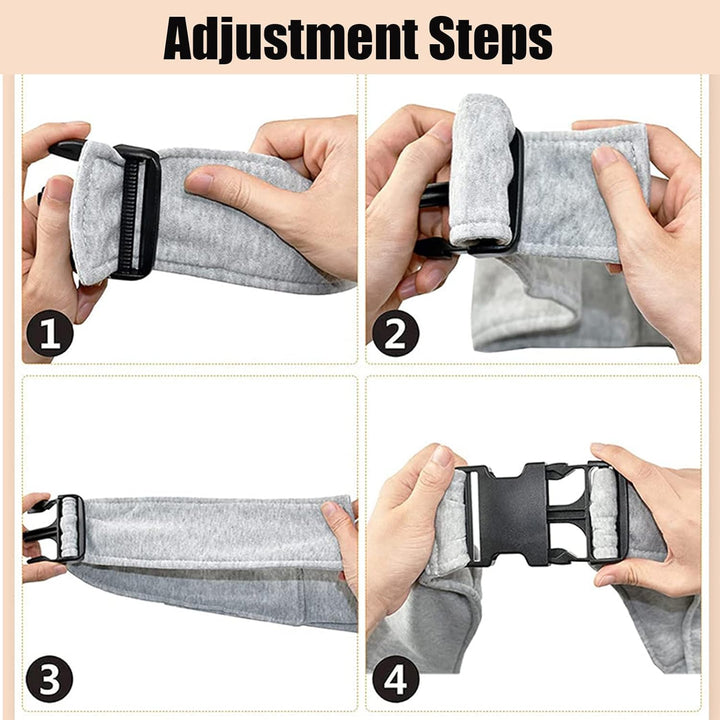 Adjustment Steps

1

2

3

4