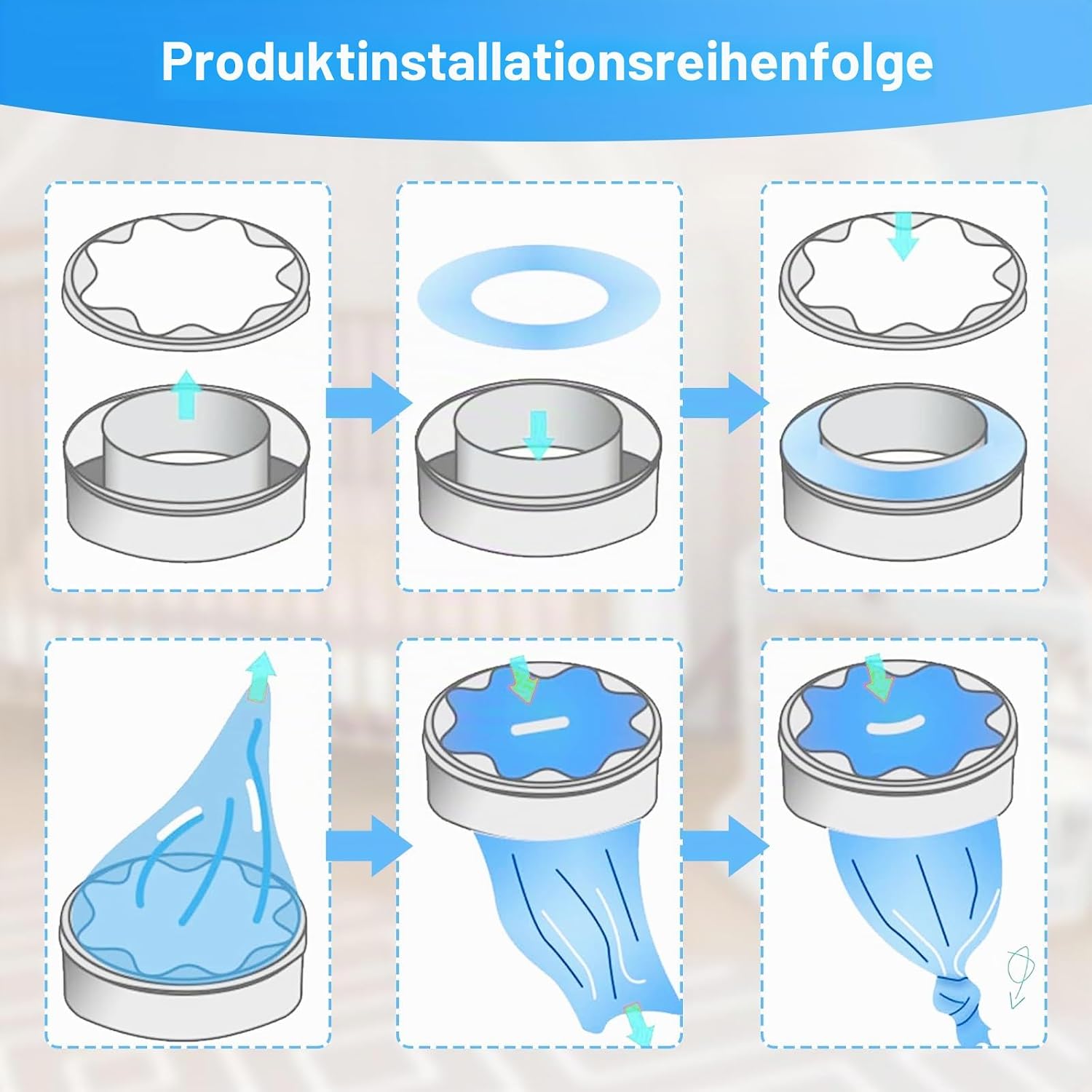 Produktinstallationsreihenfolge