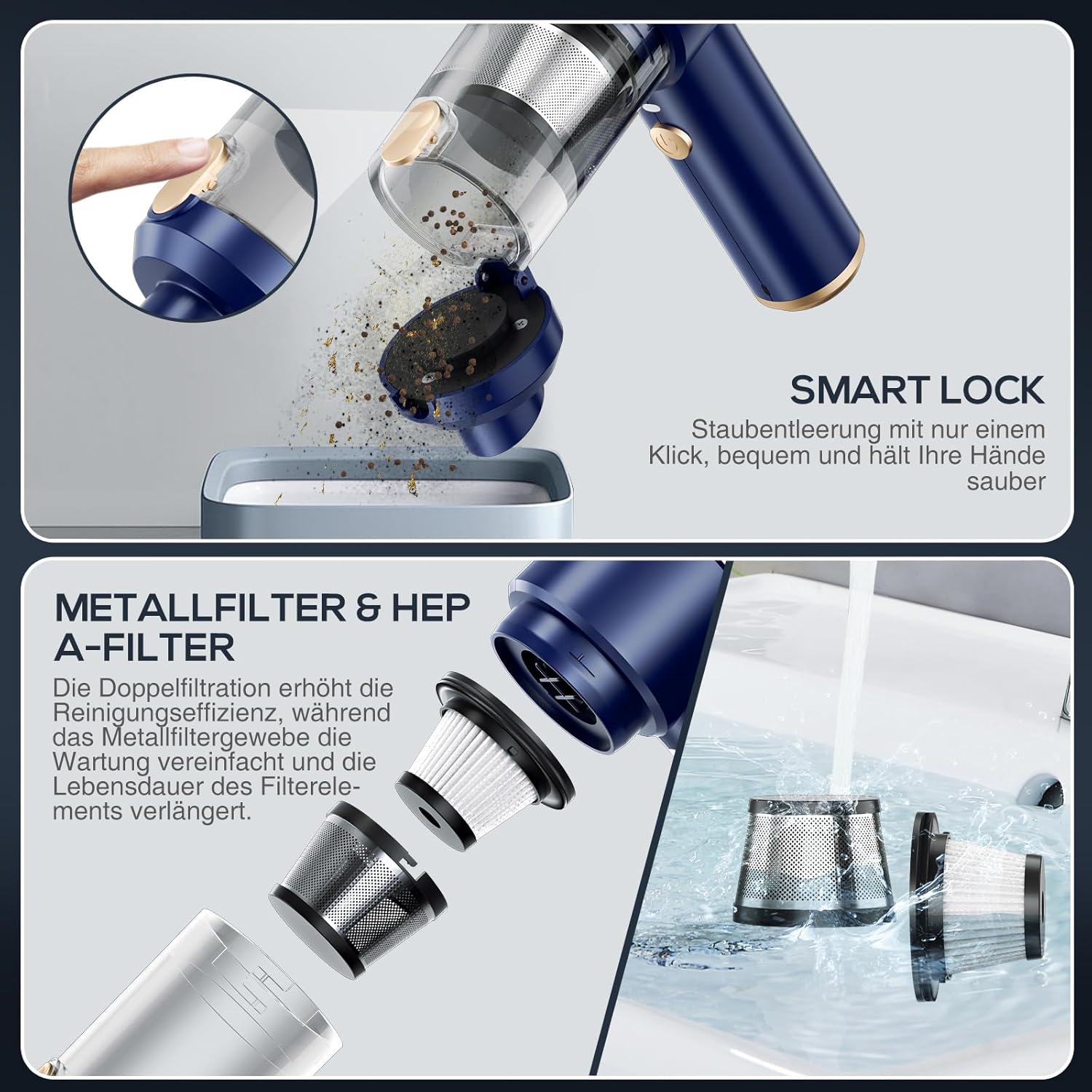 SMART LOCK

Staubentleerung mit nur einem Klick, bequem und hält Ihre Hände sauber

METALLFILTER & HEP A-FILTER

Die Doppelfiltration erhöht die Reinigungseffizienz, während das Metallfiltergewebe die Wartung vereinfacht und die Lebensdauer des Filterelements verlängert.