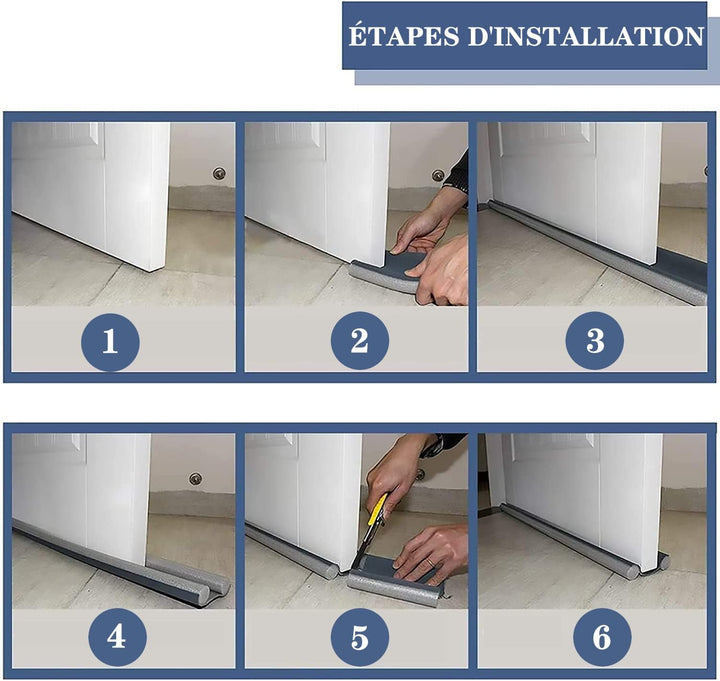 ÉTAPES D'INSTALLATION

1

2

3

4

5

6