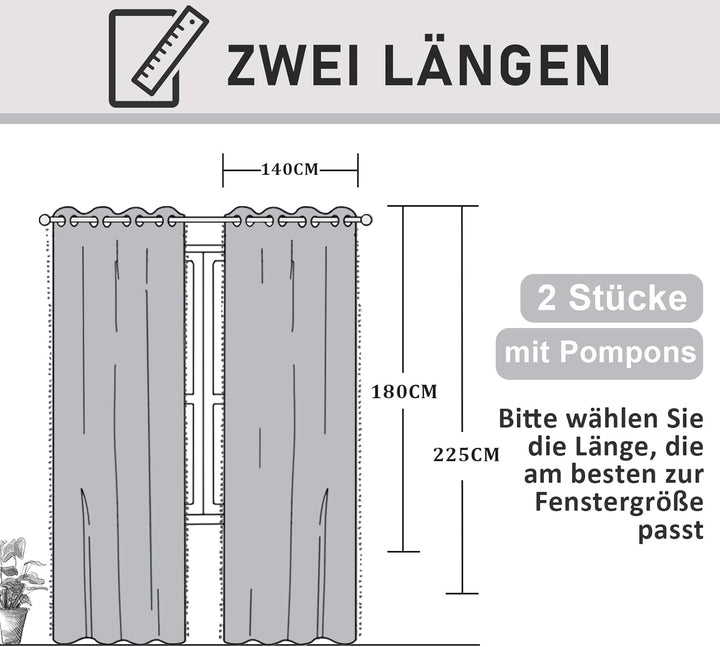 ZWEI LÄNGEN

140CM

180CM

225CM

2 Stücke

mit Pompons

Bitte wählen Sie die Länge, die am besten zur Fenstergröße passt