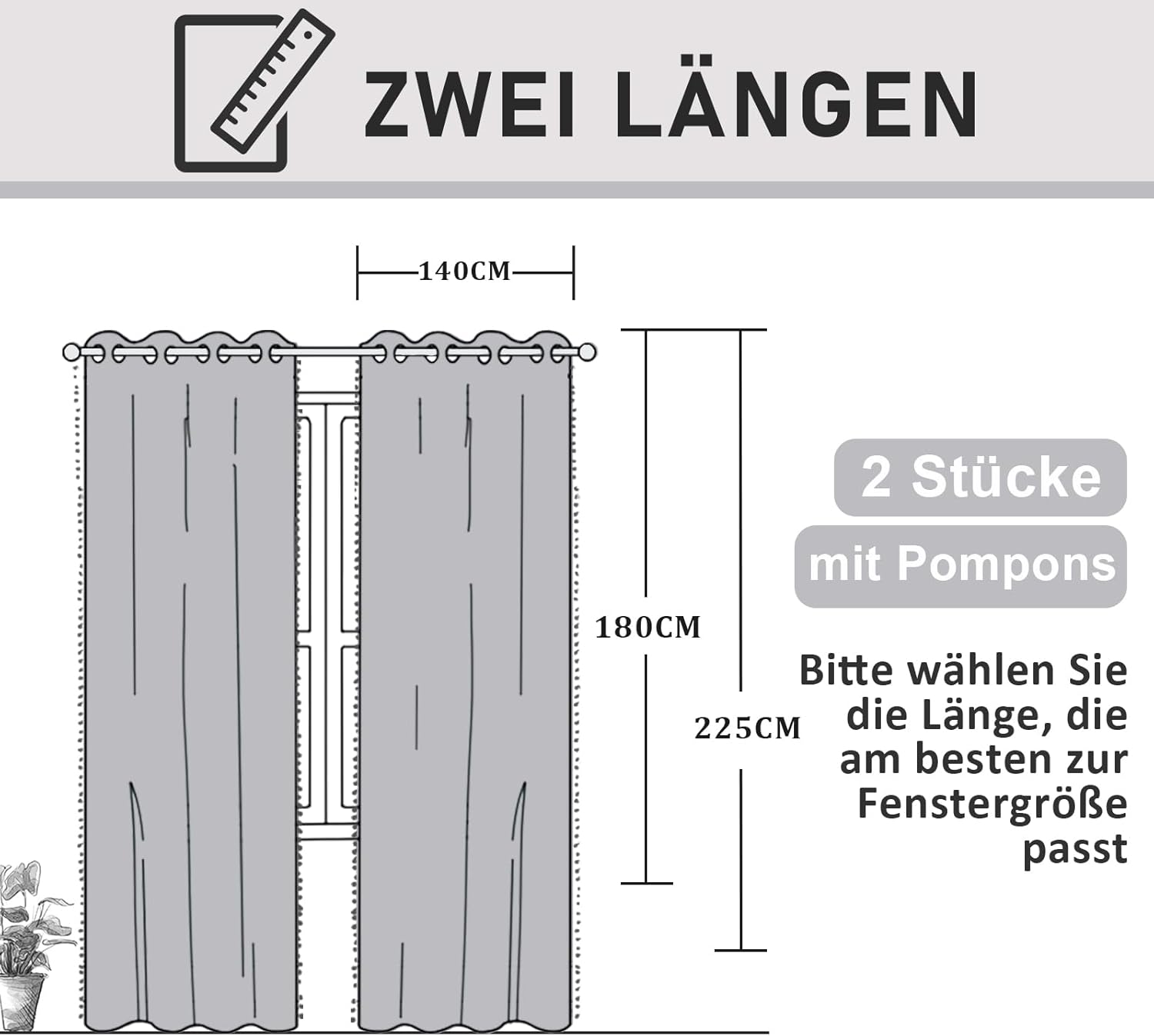 ZWEI LÄNGEN

140CM

180CM

225CM

2 Stücke

mit Pompons

Bitte wählen Sie die Länge, die am besten zur Fenstergröße passt