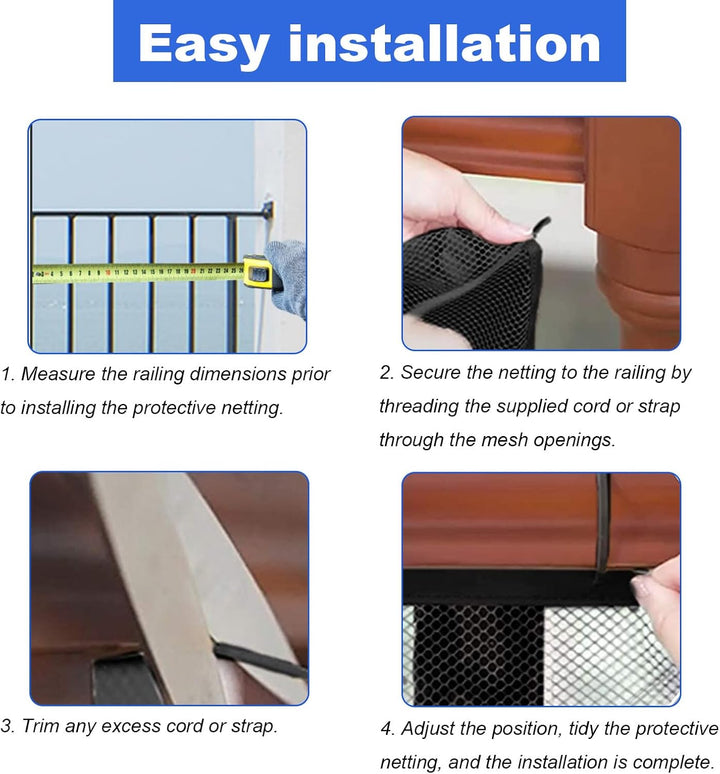 Easy installation

1. Measure the railing dimensions prior to installing the protective netting.

2. Secure the netting to the railing by threading the supplied cord or strap through the mesh openings.

3. Trim any excess cord or strap.

4. Adjust the position, tidy the protective netting, and the installation is complete.