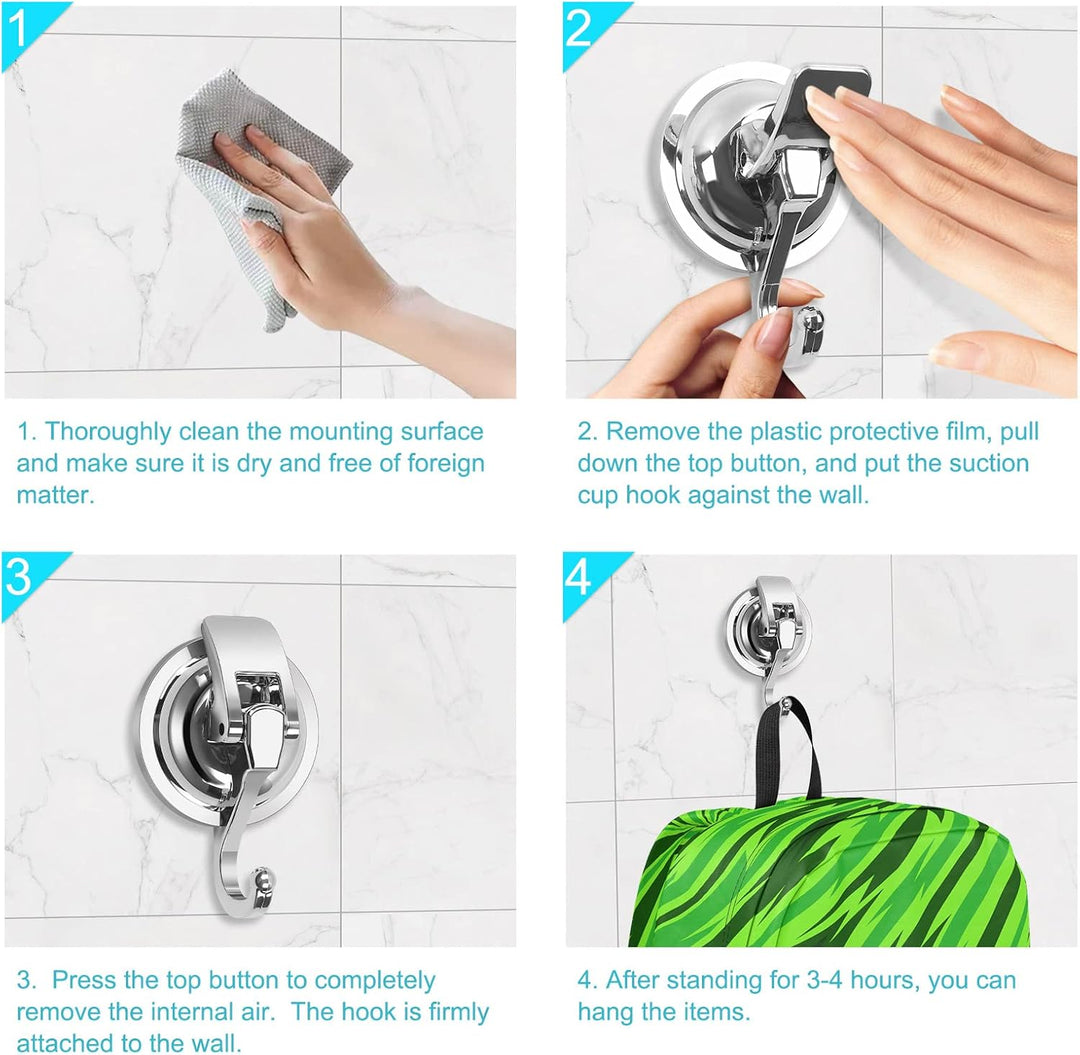 1

1. Thoroughly clean the mounting surface and make sure it is dry and free of foreign matter.

2

2. Remove the plastic protective film, pull down the top button, and put the suction cup hook against the wall.

3

3. Press the top button to completely remove the internal air. The hook is firmly attached to the wall.

4

4. After standing for 3-4 hours, you can hang the items.