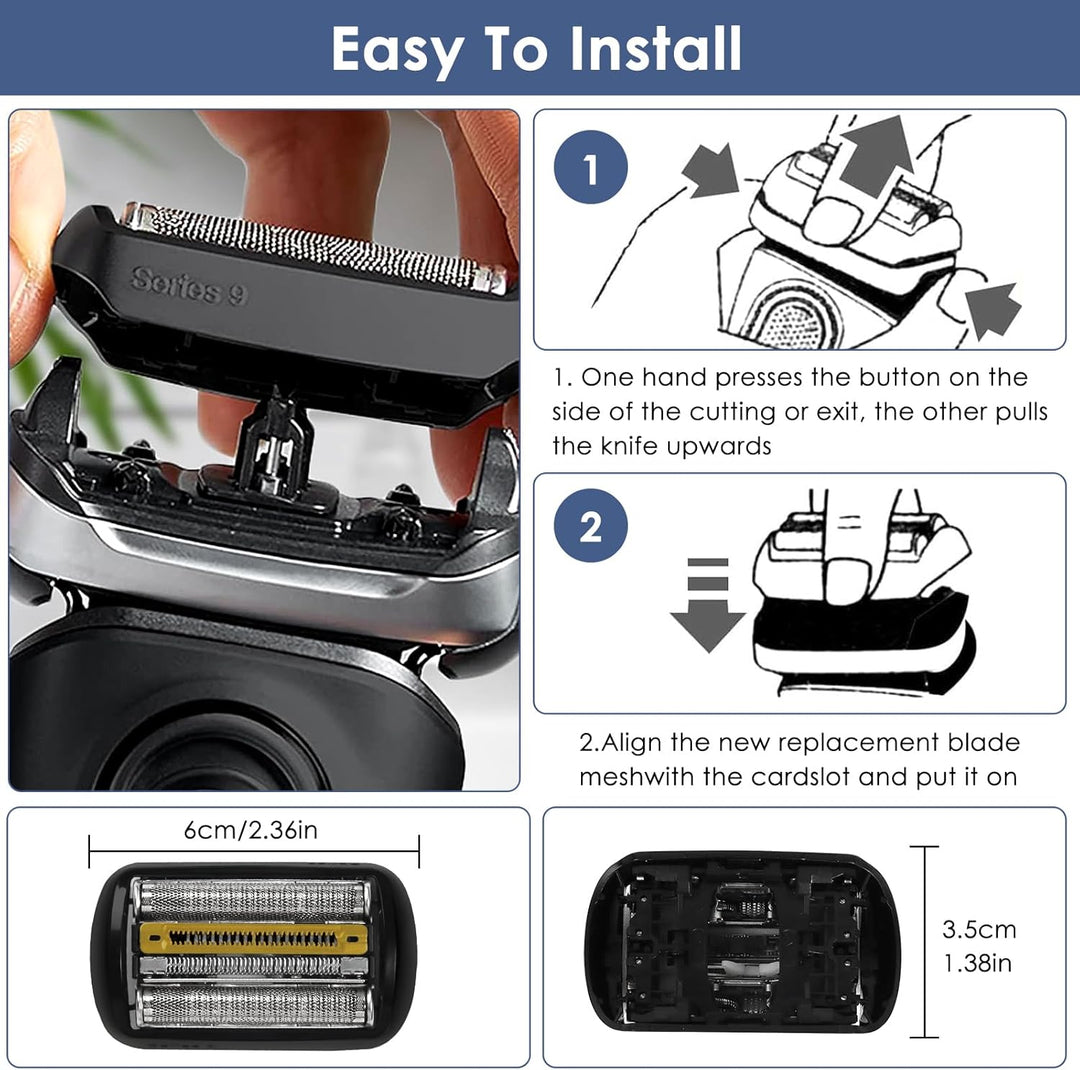 Easy To Install

Series 9

1

1. One hand presses the button on the side of the cutting or exit, the other pulls the knife upwards

2

2.Align the new replacement blade meshwith the cardslot and put it on

6cm/2.36in

3.5cm
1.38in