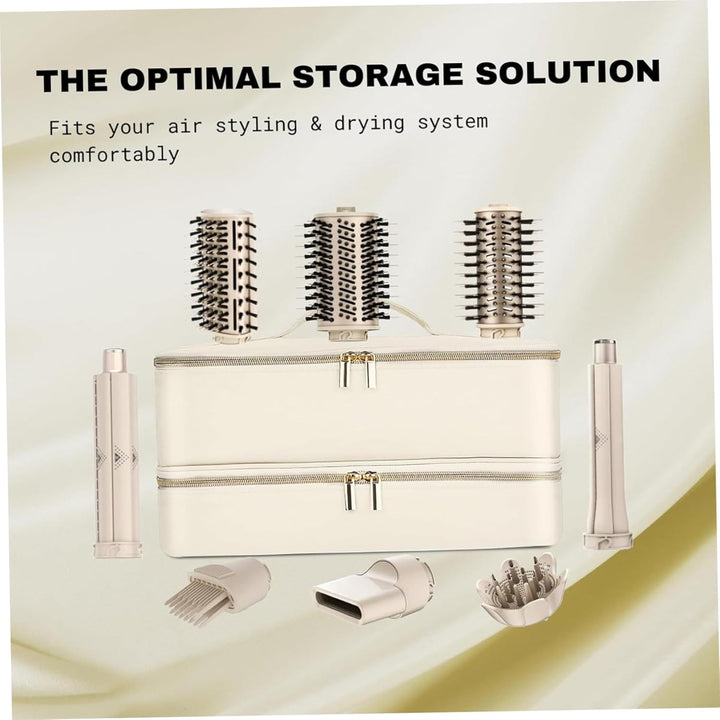 THE OPTIMAL STORAGE SOLUTION

Fits your air styling & drying system comfortably