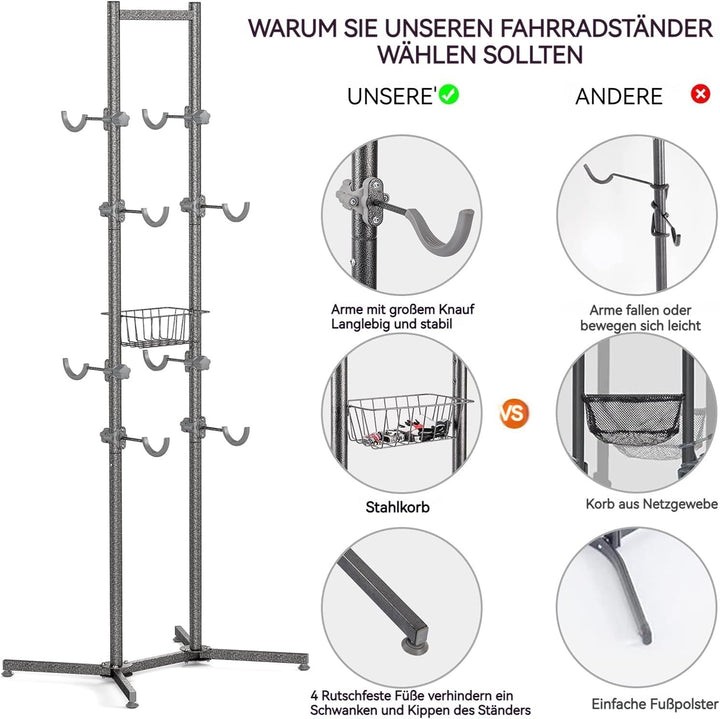 WARUM SIE UNSEREN FAHRRADSTÄNDER WÄHLEN SOLLTEN

UNSERE'

ANDERE

Arme mit großem Knauf
Langlebig und stabil

Arme fallen oder bewegen sich leicht

VS

Stahlkorb

Korb aus Netzgewebe

4 Rutschfeste Füße verhindern ein Schwanken und Kippen des Ständers

Einfache Fußpolster