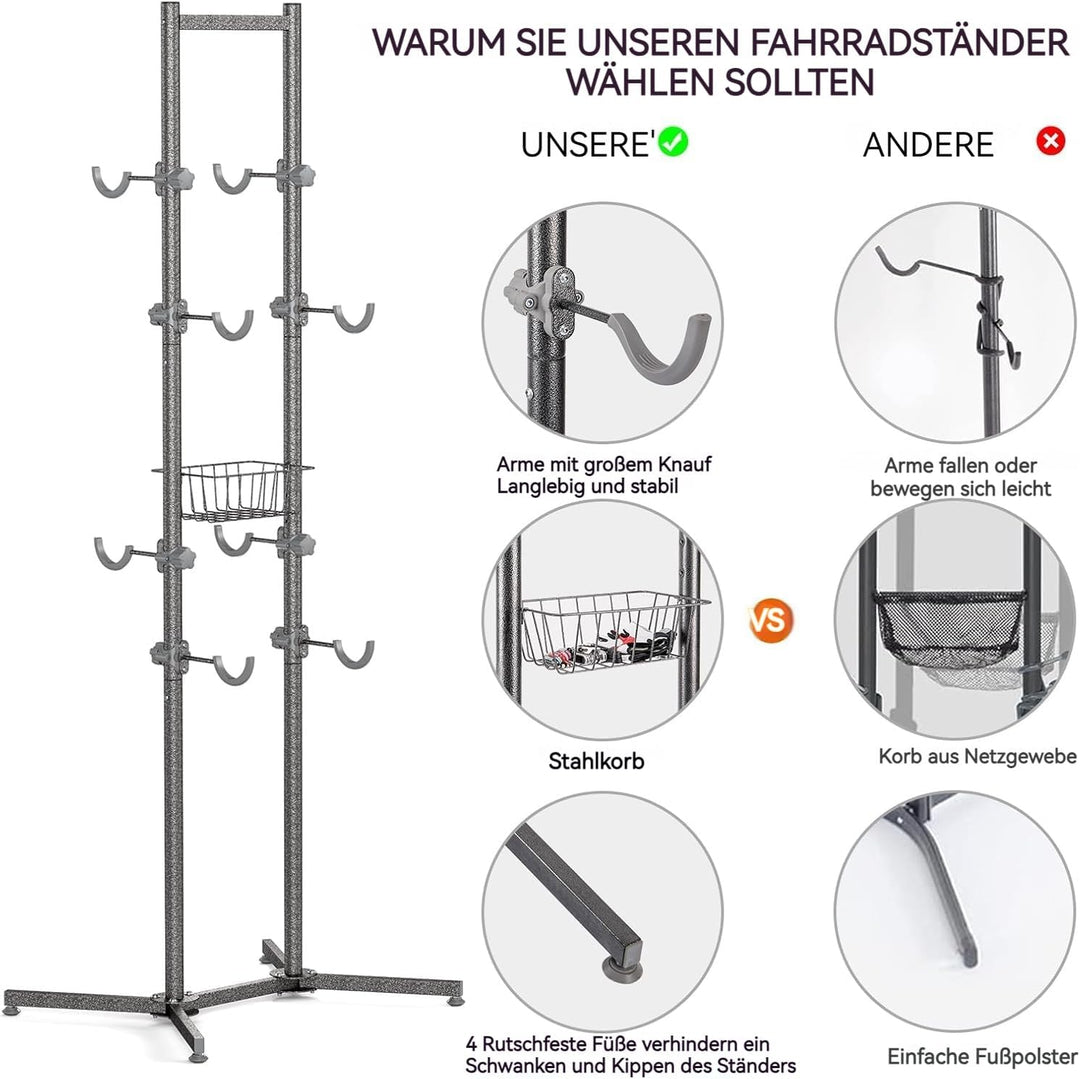 WARUM SIE UNSEREN FAHRRADSTÄNDER WÄHLEN SOLLTEN

UNSERE'

ANDERE

Arme mit großem Knauf
Langlebig und stabil

Arme fallen oder bewegen sich leicht

VS

Stahlkorb

Korb aus Netzgewebe

4 Rutschfeste Füße verhindern ein Schwanken und Kippen des Ständers

Einfache Fußpolster