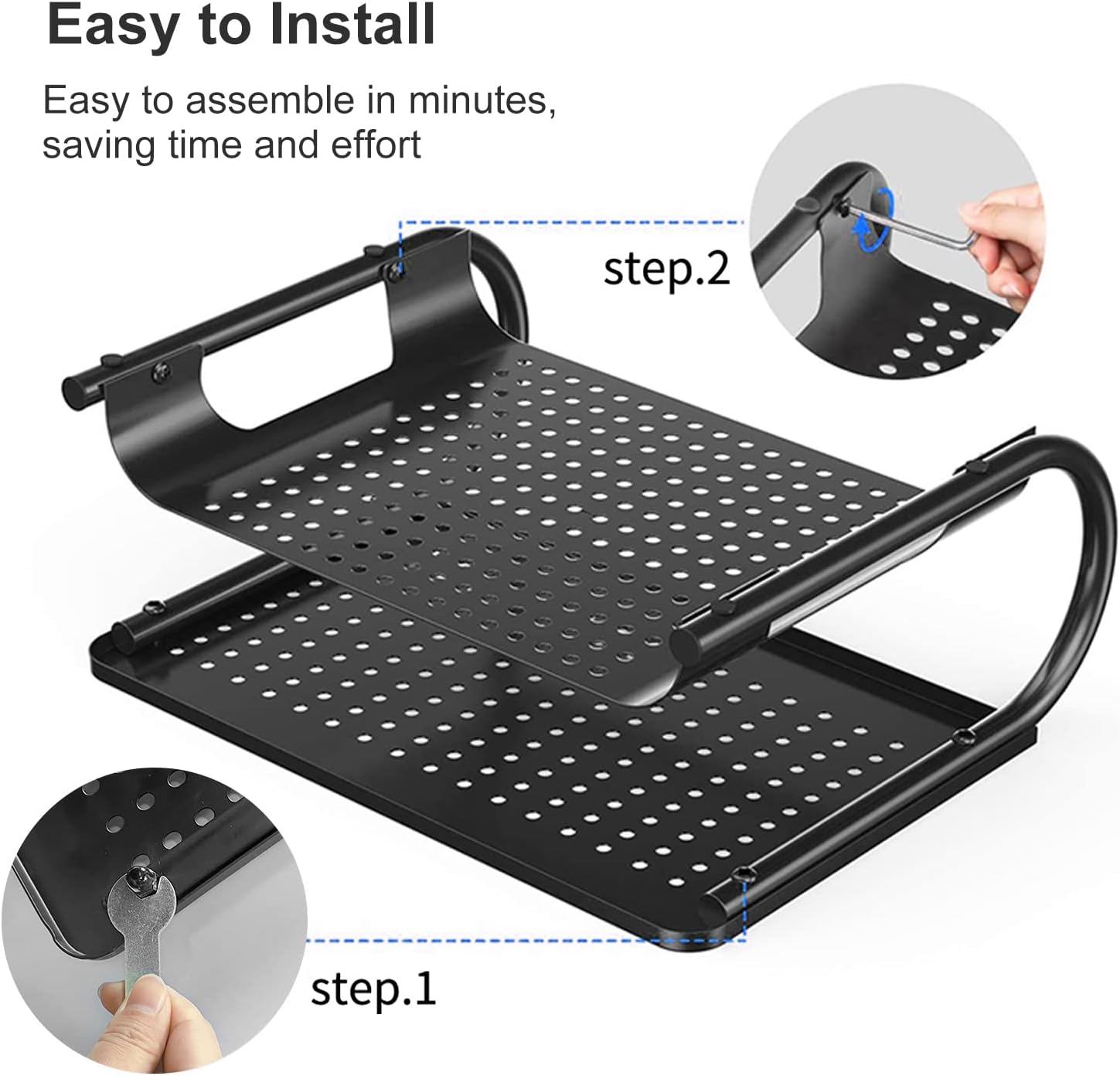 Easy to Install

Easy to assemble in minutes, saving time and effort

step.2

step.1