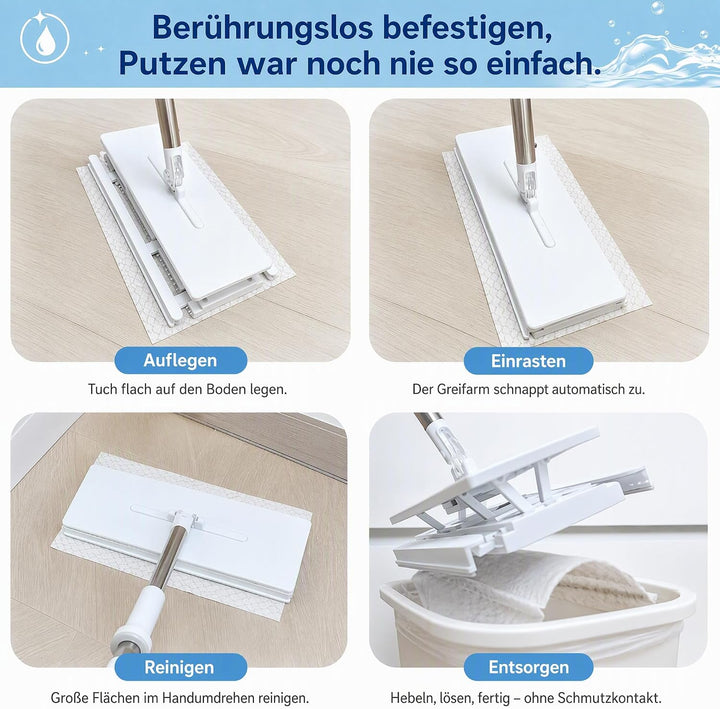 Berührungslos befestigen,
Putzen war noch nie so einfach.

Auflegen

Tuch flach auf den Boden legen.

Einrasten

Der Greifarm schnappt automatisch zu.

Reinigen

Große Flächen im Handumdrehen reinigen.

Entsorgen

Hebeln, lösen, fertig – ohne Schmutzkontakt.