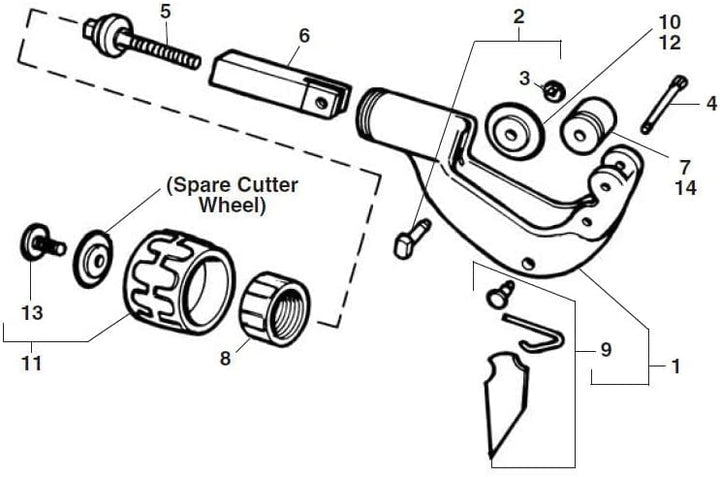 5
6
2
10
12
3
4
7
14
(Spare Cutter Wheel)
13
11
8
9
1