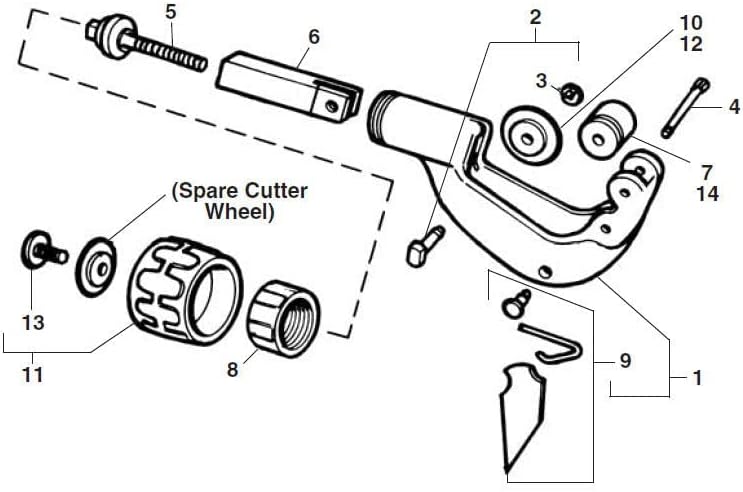 5
6
2
10
12
3
4
7
14
(Spare Cutter Wheel)
13
11
8
9
1