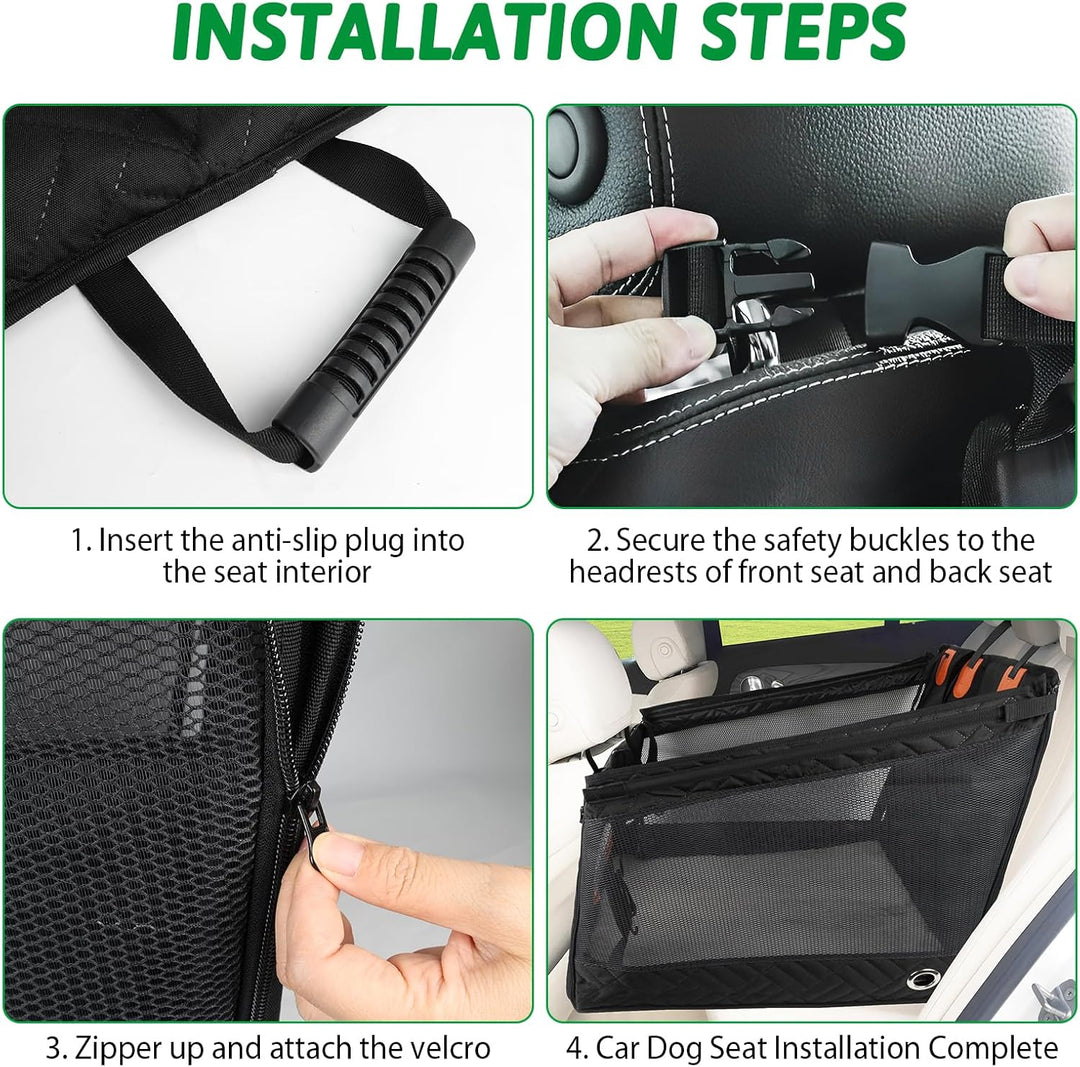 INSTALLATION STEPS

1. Insert the anti-slip plug into the seat interior

2. Secure the safety buckles to the headrests of front seat and back seat

3. Zipper up and attach the velcro

4. Car Dog Seat Installation Complete