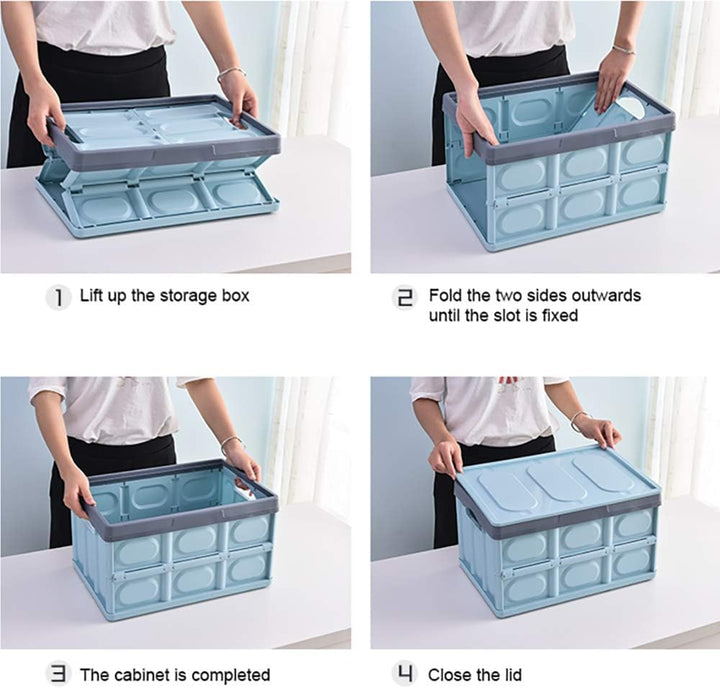 1 Lift up the storage box

2 Fold the two sides outwards until the slot is fixed

3 The cabinet is completed

4 Close the lid