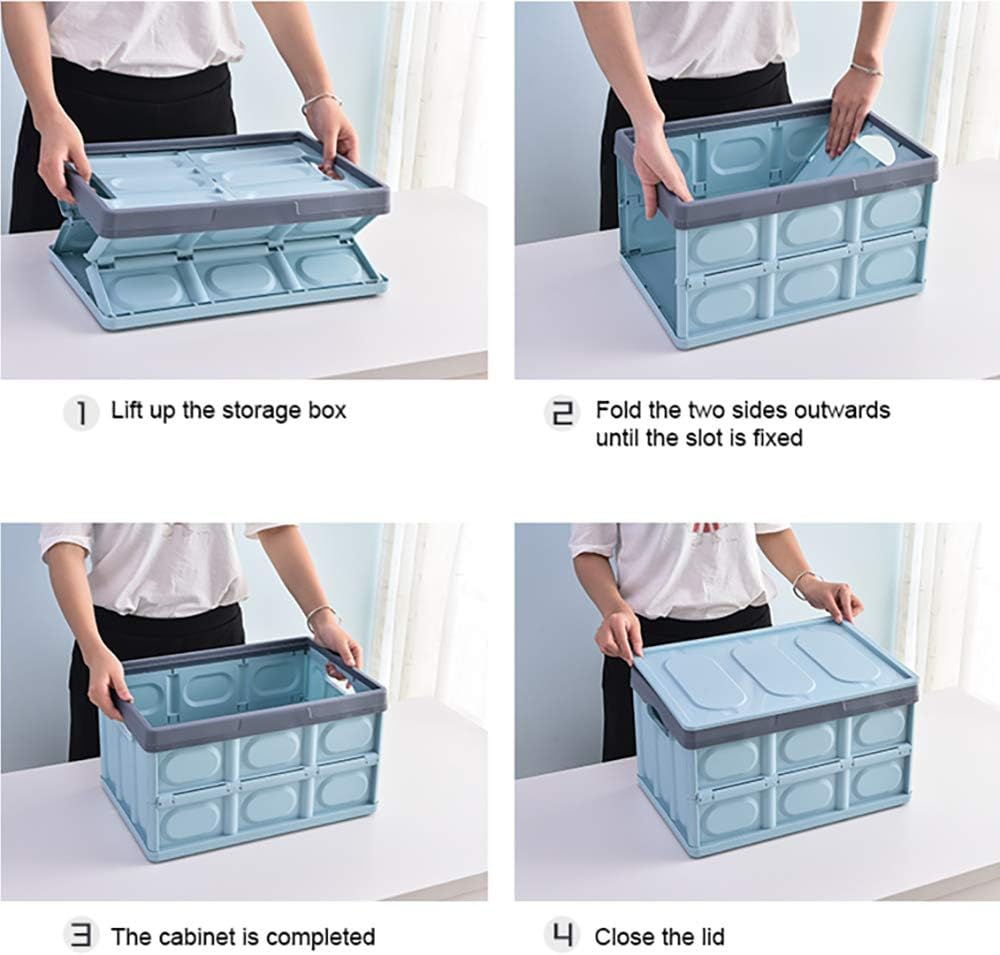 1 Lift up the storage box

2 Fold the two sides outwards until the slot is fixed

3 The cabinet is completed

4 Close the lid