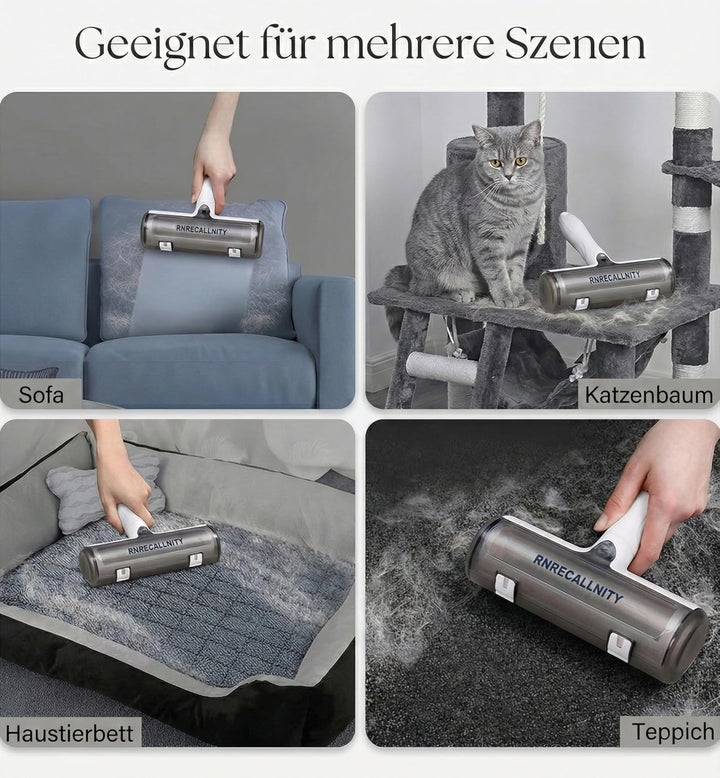 Geeignet für mehrere Szenen

RNRECALLNITY

Sofa

RNRECALLNITY

Katzenbaum

RNRECALLNITY

Haustierbett

RNRECALLNITY

Teppich