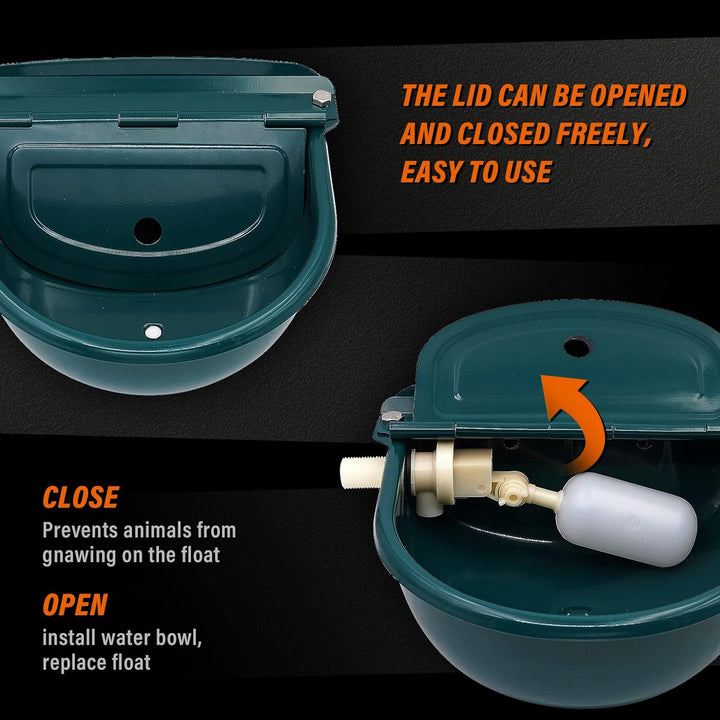 THE LID CAN BE OPENED AND CLOSED FREELY, EASY TO USE

CLOSE
Prevents animals from gnawing on the float

OPEN
install water bowl, replace float