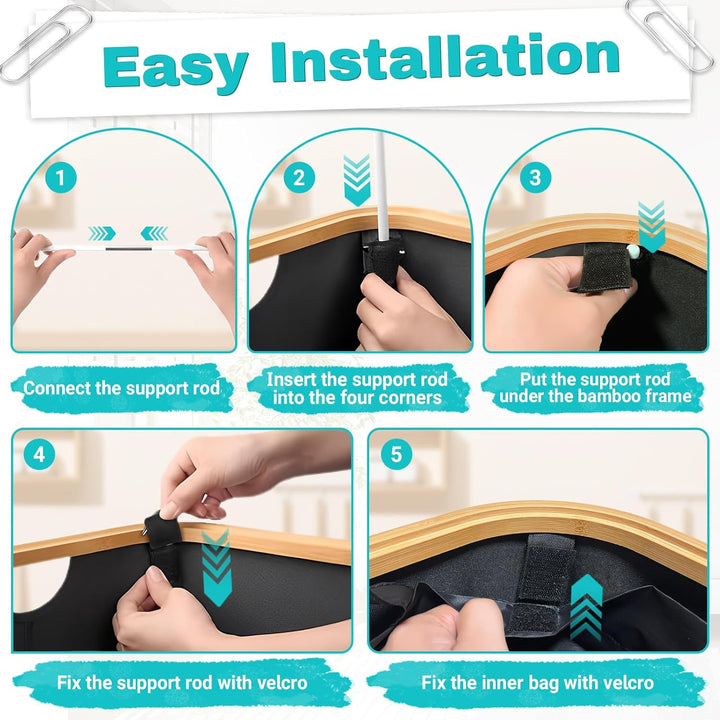 Easy Installation

1

Connect the support rod

2

Insert the support rod into the four corners

3

Put the support rod under the bamboo frame

4

Fix the support rod with velcro

5

Fix the inner bag with velcro