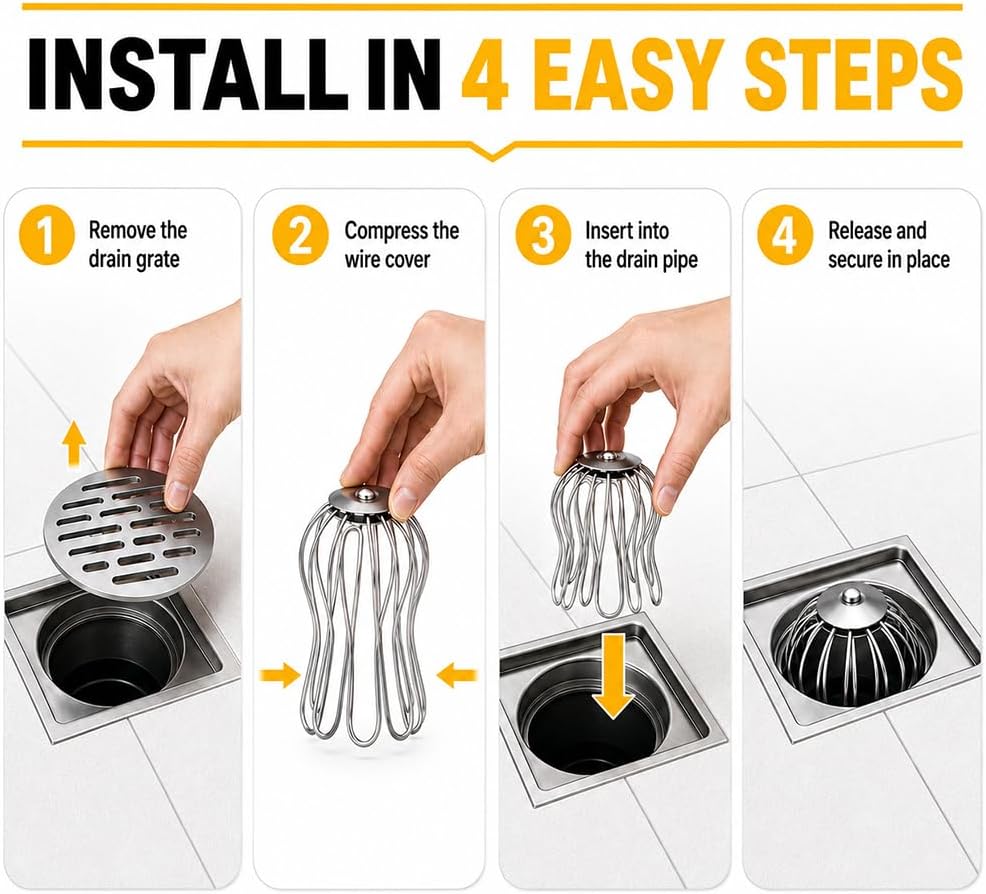 INSTALL IN 4 EASY STEPS

1 Remove the drain grate

2 Compress the wire cover

3 Insert into the drain pipe

4 Release and secure in place