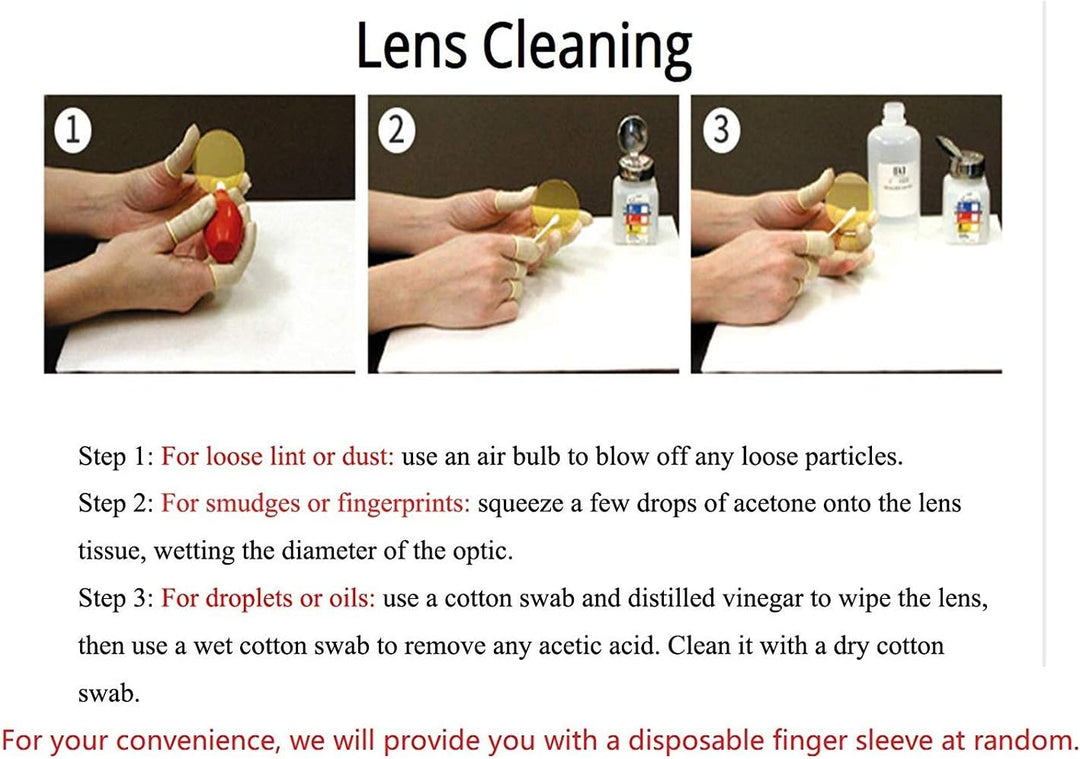 Lens Cleaning

1

2

3

Step 1: For loose lint or dust: use an air bulb to blow off any loose particles.
Step 2: For smudges or fingerprints: squeeze a few drops of acetone onto the lens tissue, wetting the diameter of the optic.
Step 3: For droplets or oils: use a cotton swab and distilled vinegar to wipe the lens, then use a wet cotton swab to remove any acetic acid. Clean it with a dry cotton swab.

For your convenience, we will provide you with a disposable finger sleeve at random.