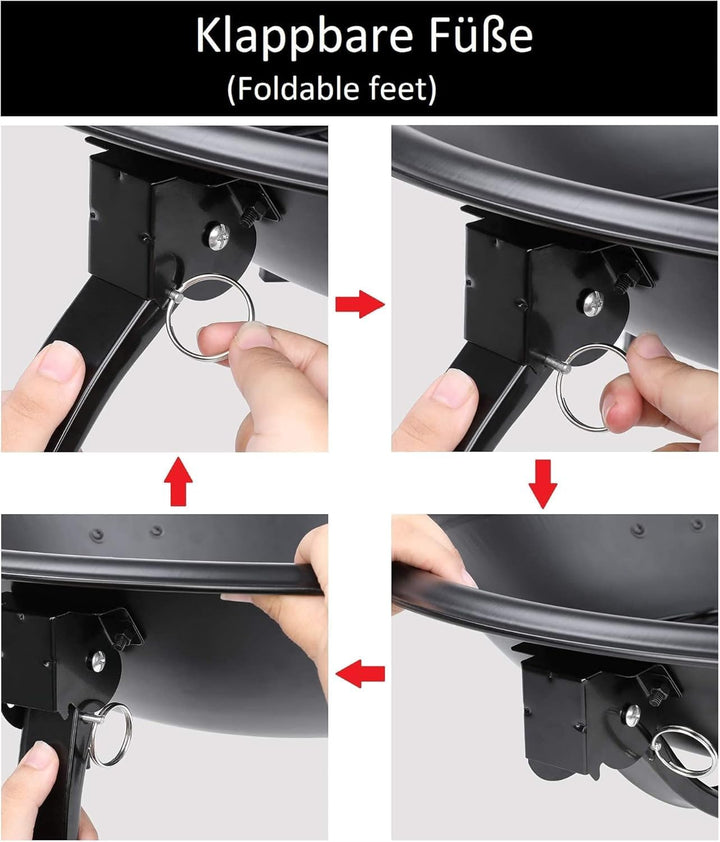 Klappbare Füße
(Foldable feet)