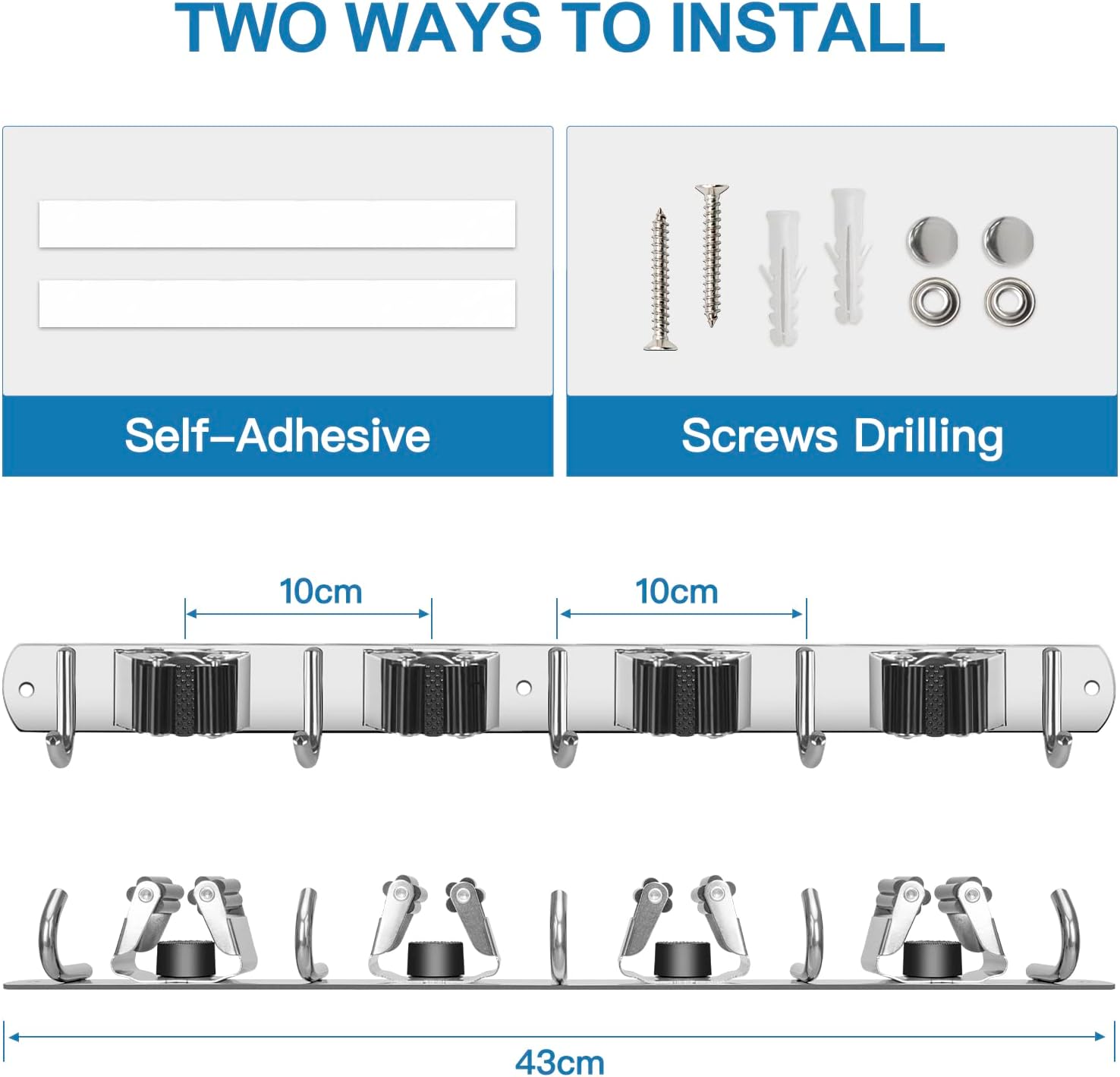 TWO WAYS TO INSTALL

Self-Adhesive

Screws Drilling

10cm

10cm

43cm