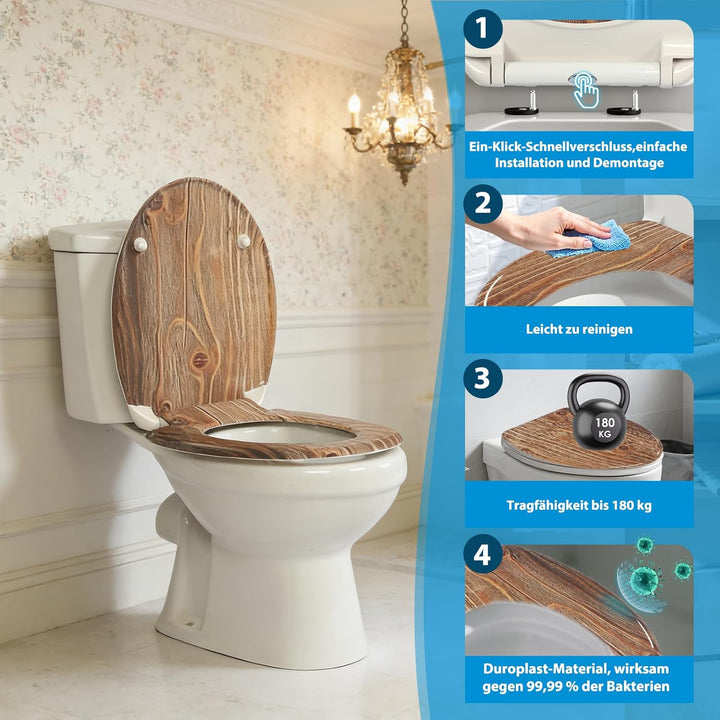 1

Ein-Klick-Schnellverschluss,einfache Installation und Demontage

2

Leicht zu reinigen

3

180 KG

Tragfähigkeit bis 180 kg

4

Duroplast-Material, wirksam gegen 99,99 % der Bakterien