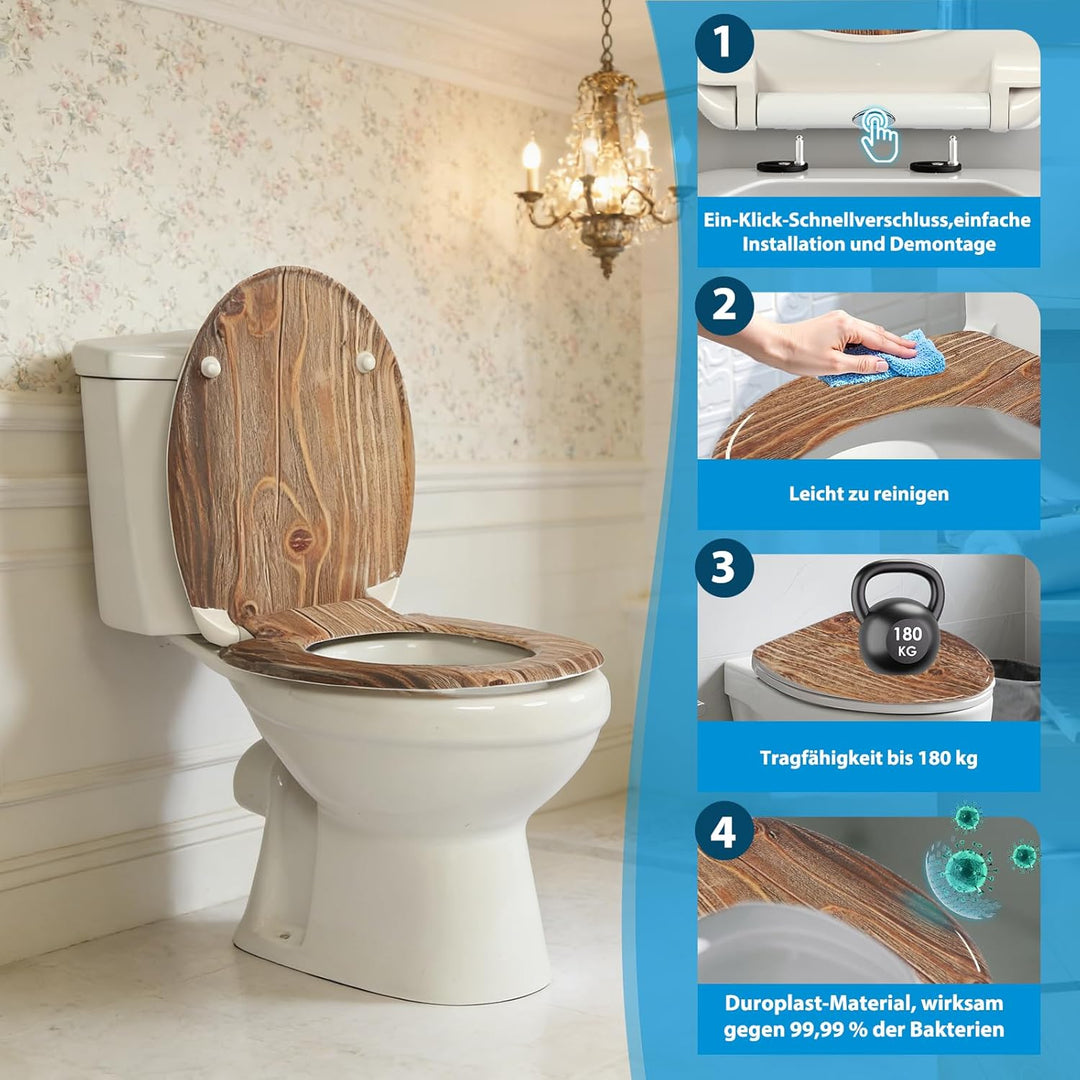 1

Ein-Klick-Schnellverschluss,einfache Installation und Demontage

2

Leicht zu reinigen

3

180 KG

Tragfähigkeit bis 180 kg

4

Duroplast-Material, wirksam gegen 99,99 % der Bakterien