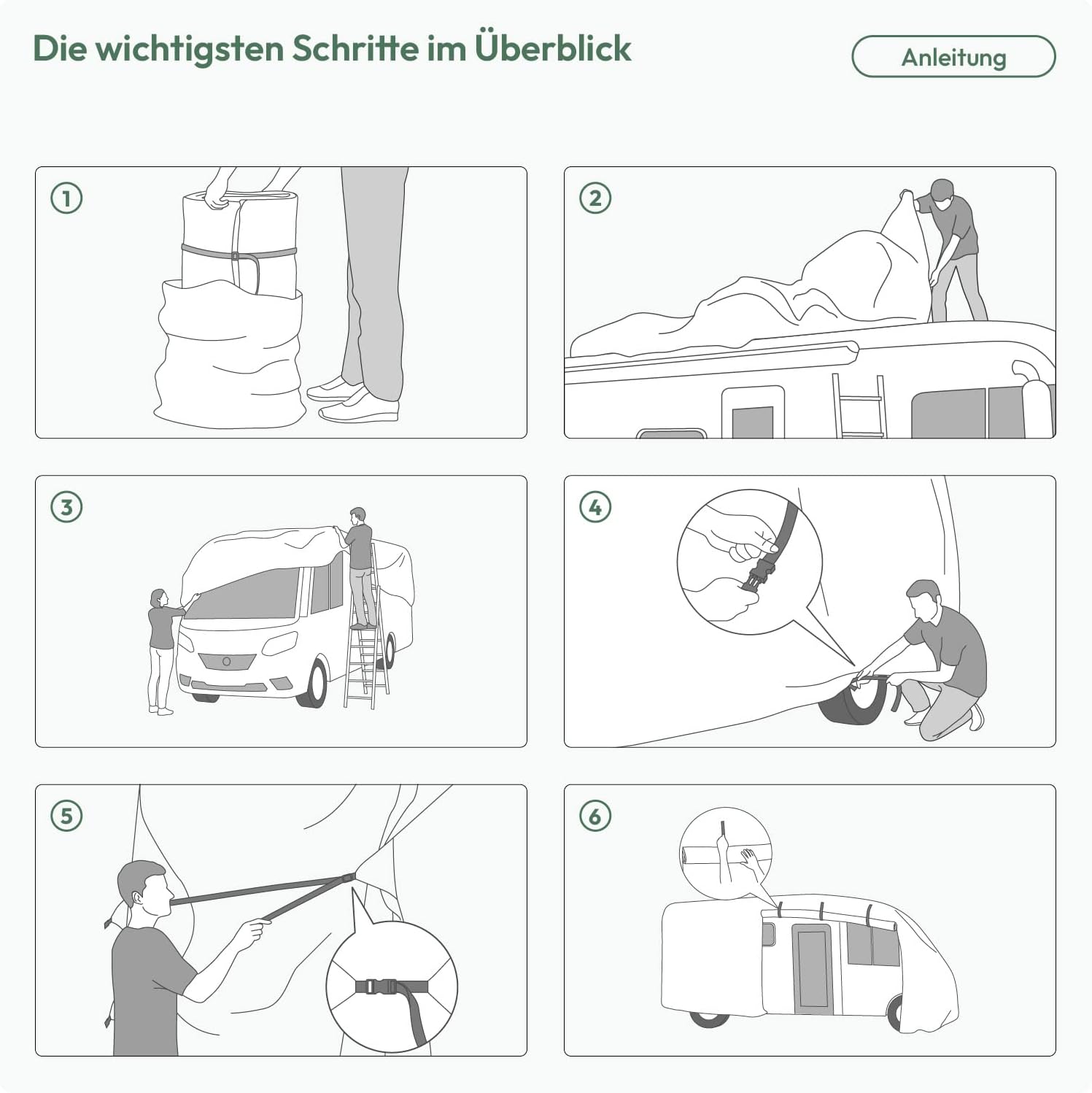 Die wichtigsten Schritte im Überblick

Anleitung

1

2

3

4

5

6