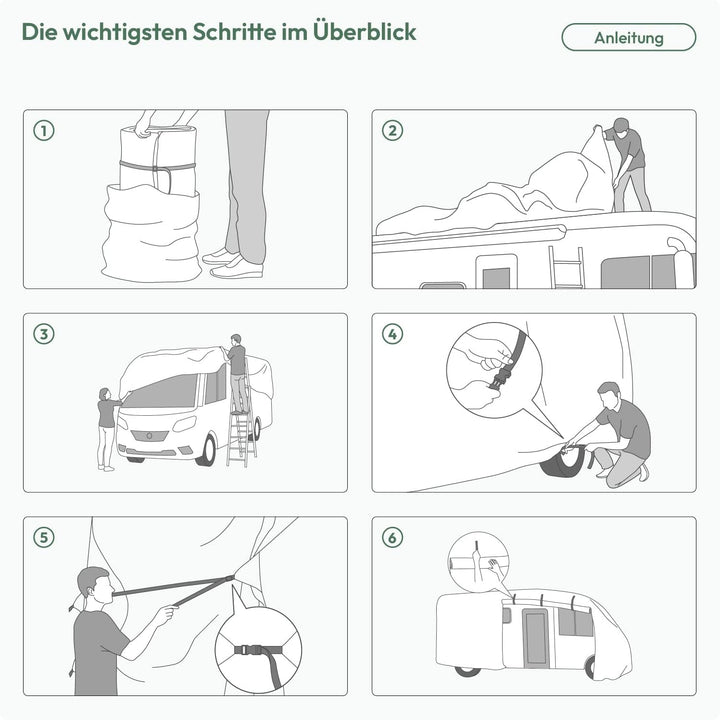 Die wichtigsten Schritte im Überblick

Anleitung

1

2

3

4

5

6